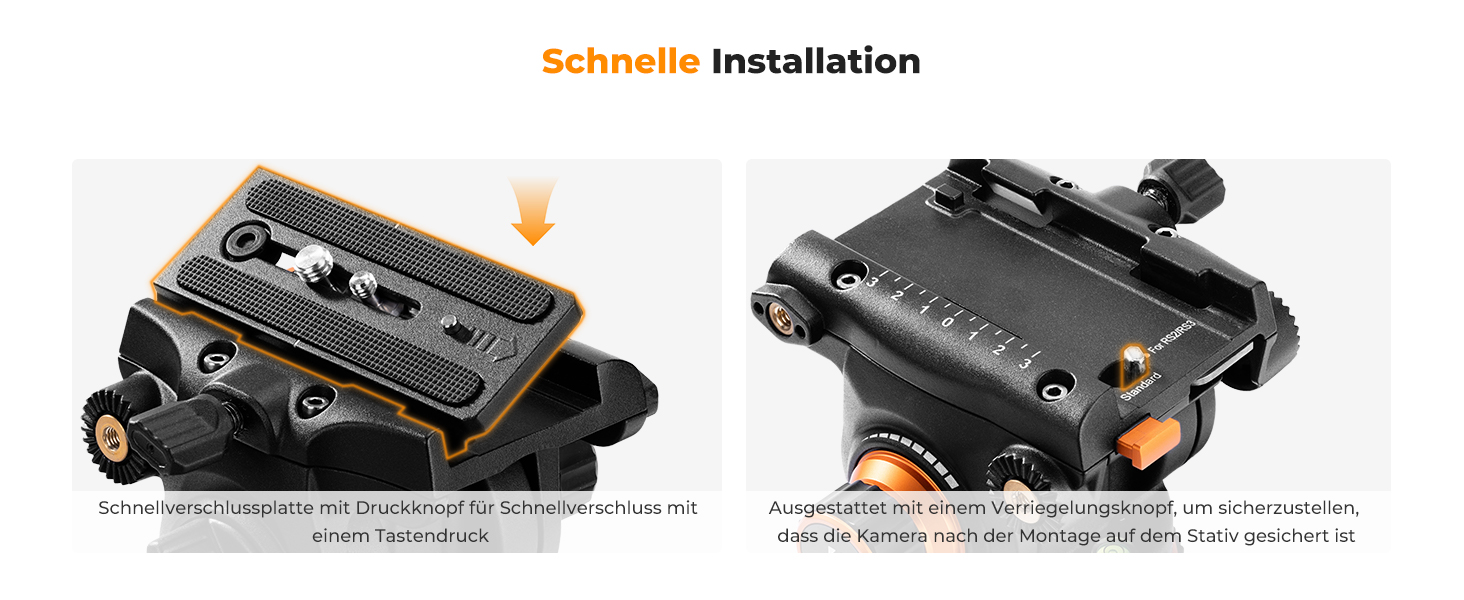 Schnelle Installation

Schnellverschlussplatte mit Druckknopf für Schnellverschluss mit einem Tastendruck

3 2 1 0 1 2 3

For RS2/RS3

Standard

Ausgestattet mit einem Verriegelungsknopf, um sicherzustellen, dass die Kamera nach der Montage auf dem Stativ gesichert ist