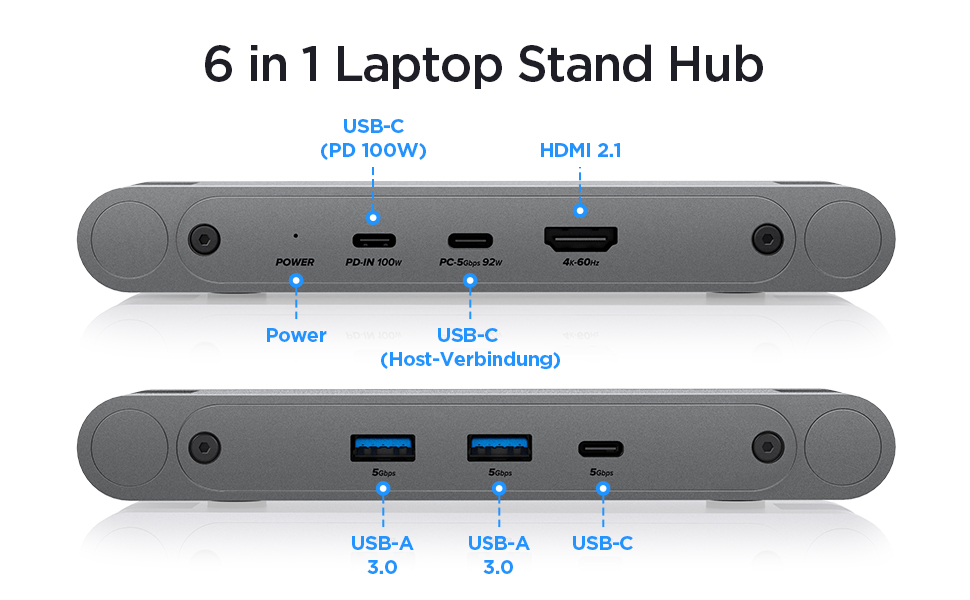 6 in 1 Laptop Stand Hub

USB-C
(PD 100W)

HDMI 2.1

POWER

PD-IN 100W

PC-5Gbps 92W

4K-60Hz

Power

USB-C
(Host-Verbindung)

5Gbps

5Gbps

5Gbps

USB-A
3.0

USB-A
3.0

USB-C