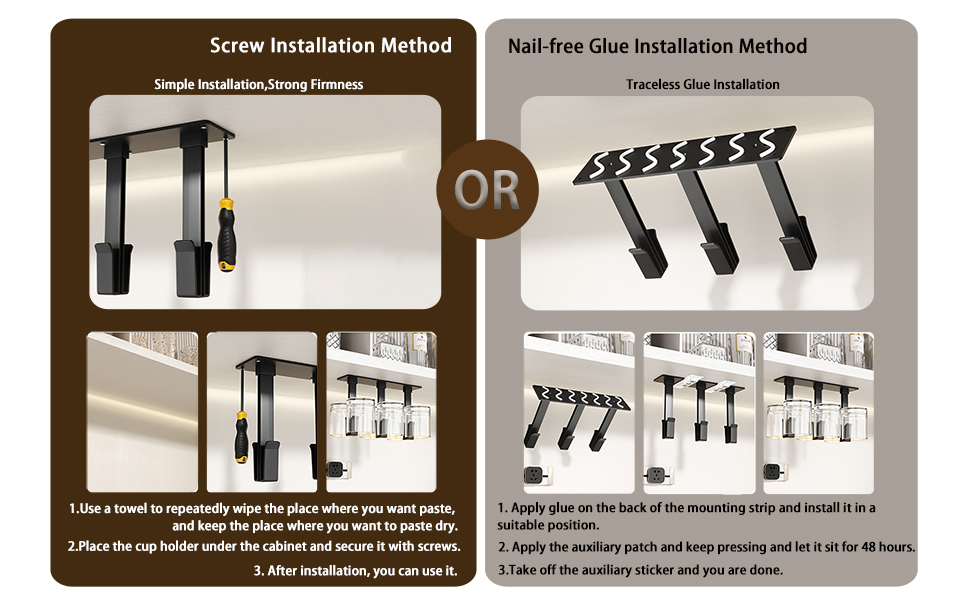 Screw Installation Method

Simple Installation,Strong Firmness

1.Use a towel to repeatedly wipe the place where you want paste, and keep the place where you want to paste dry.

2.Place the cup holder under the cabinet and secure it with screws.

3. After installation, you can use it.

OR

Nail-free Glue Installation Method

Traceless Glue Installation

1. Apply glue on the back of the mounting strip and install it in a suitable position.

2. Apply the auxiliary patch and keep pressing and let it sit for 48 hours.

3.Take off the auxiliary sticker and you are done.