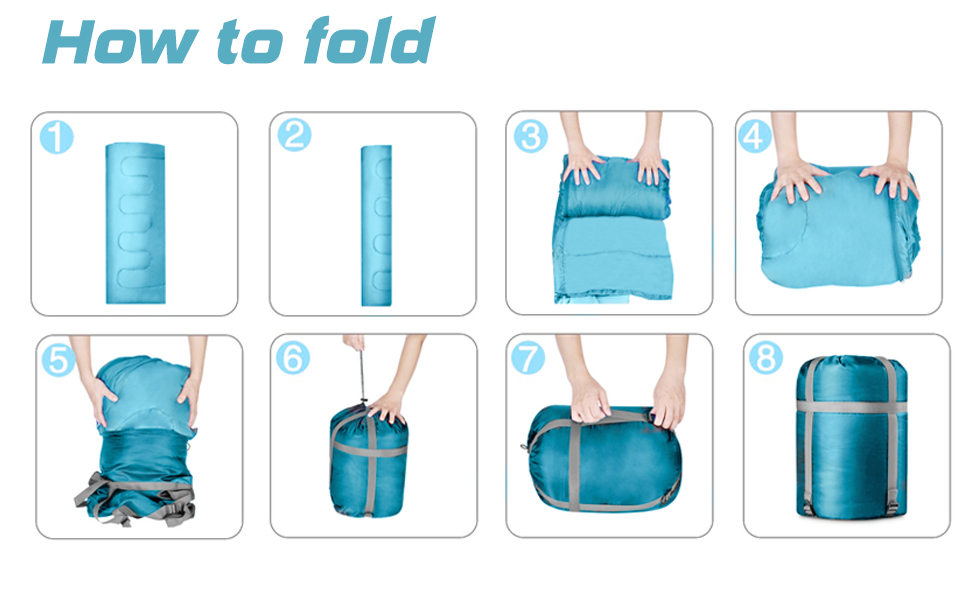 How to fold

1

2

3

4

5

6

7

8