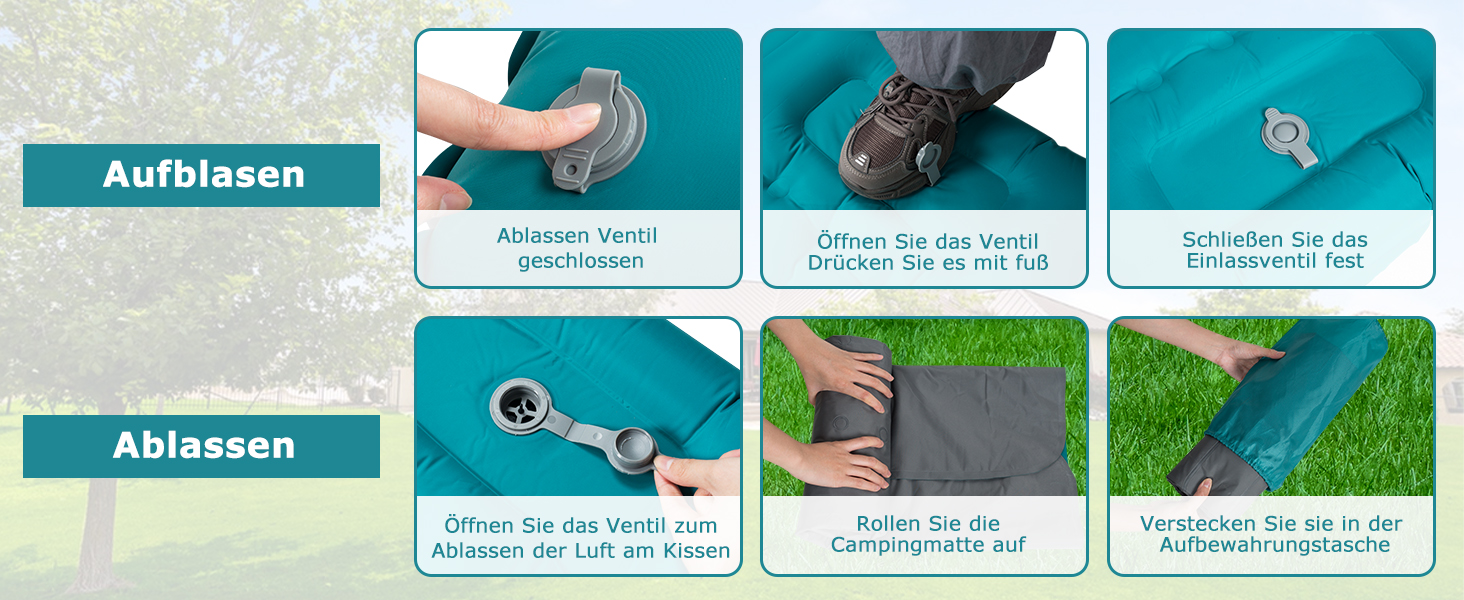 Aufblasen

Ablassen Ventil geschlossen

Öffnen Sie das Ventil Drücken Sie es mit fuß

Schließen Sie das Einlassventil fest

Ablassen

Öffnen Sie das Ventil zum Ablassen der Luft am Kissen

Rollen Sie die Campingmatte auf

Verstecken Sie sie in der Aufbewahrungstasche