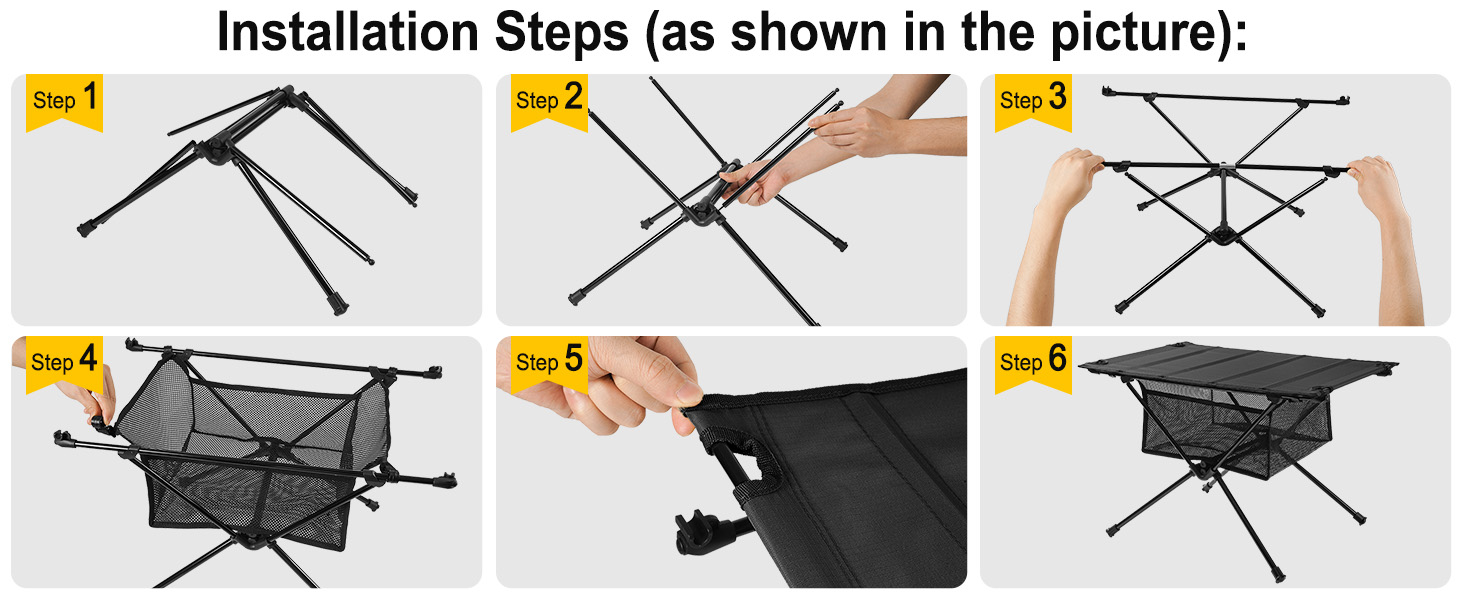 Installation Steps (as shown in the picture):

Step 1

Step 2

Step 3

Step 4

Step 5

Step 6