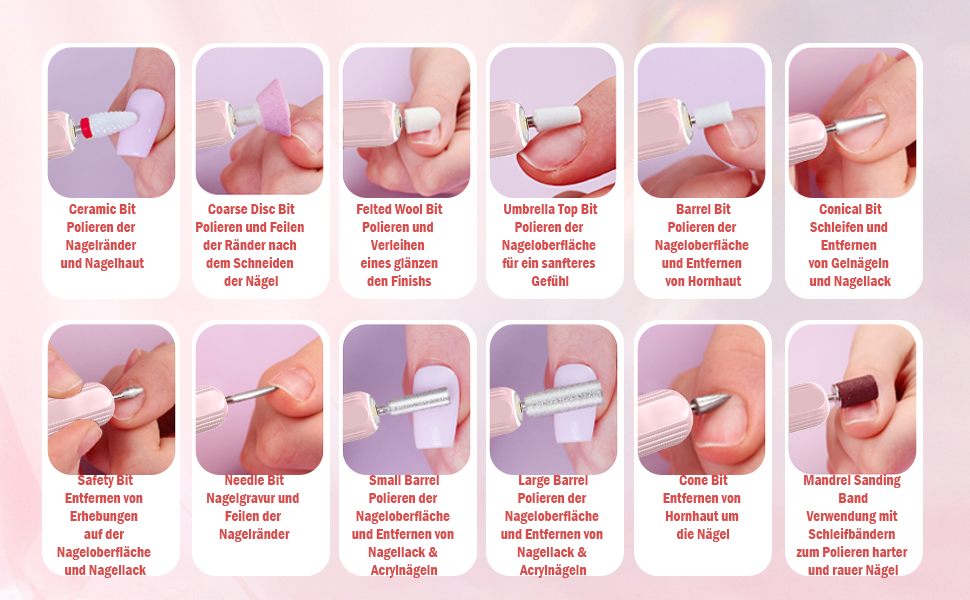 Ceramic Bit
Polieren der Nagelränder und Nagelhaut

Coarse Disc Bit
Polieren und Feilen der Ränder nach dem Schneiden der Nägel

Felted Wool Bit
Polieren und Verleihen eines glänzen den Finishs

Umbrella Top Bit
Polieren der Nageloberfläche für ein sanfteres Gefühl

Barrel Bit
Polieren der Nageloberfläche und Entfernen von Hornhaut

Conical Bit
Schleifen und Entfernen von Gelnägeln und Nagellack

Safety Bit
Entfernen von Erhebungen auf der Nageloberfläche und Nagellack

Needle Bit
Nagelgravur und Feilen der Nagelränder

Small Barrel
Polieren der Nageloberfläche und Entfernen von Nagellack & Acrylnägeln

Large Barrel
Polieren der Nageloberfläche und Entfernen von Nagellack & Acrylnägeln

Cone Bit
Entfernen von Hornhaut um die Nägel

Mandrel Sanding Band
Verwendung mit Schleifbändern zum Polieren harter und rauer Nägel