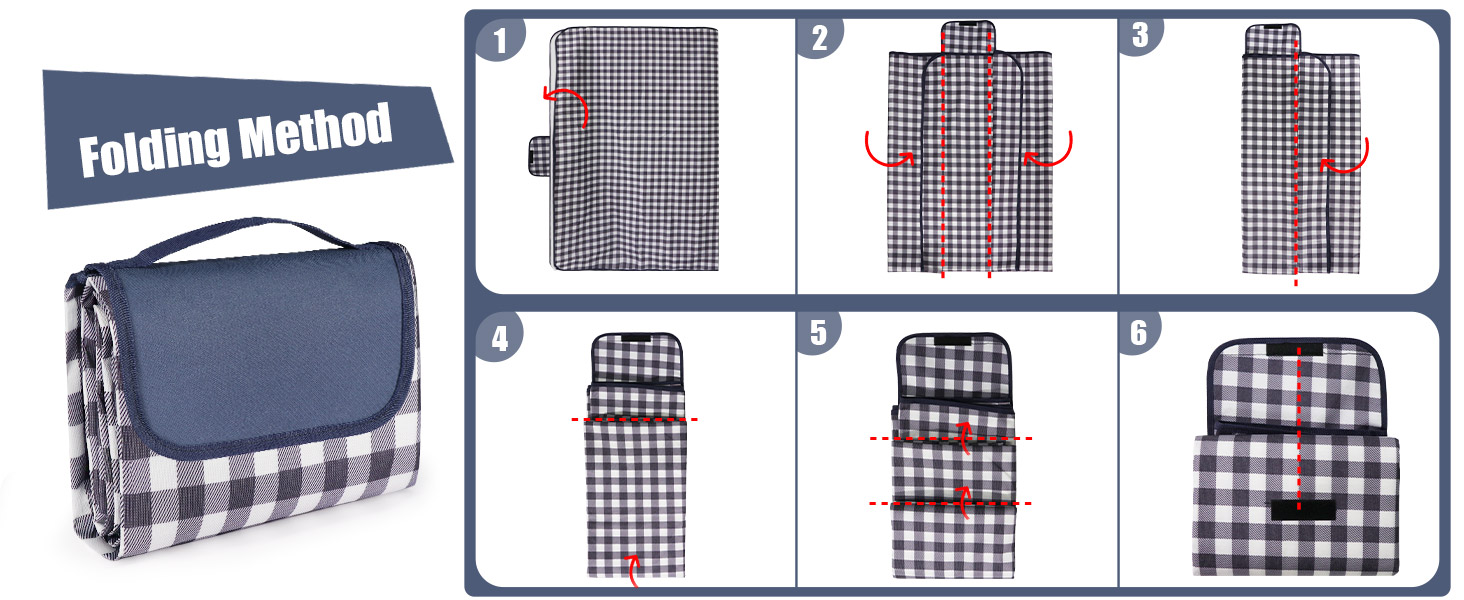 Folding Method

1

2

3

4

5

6