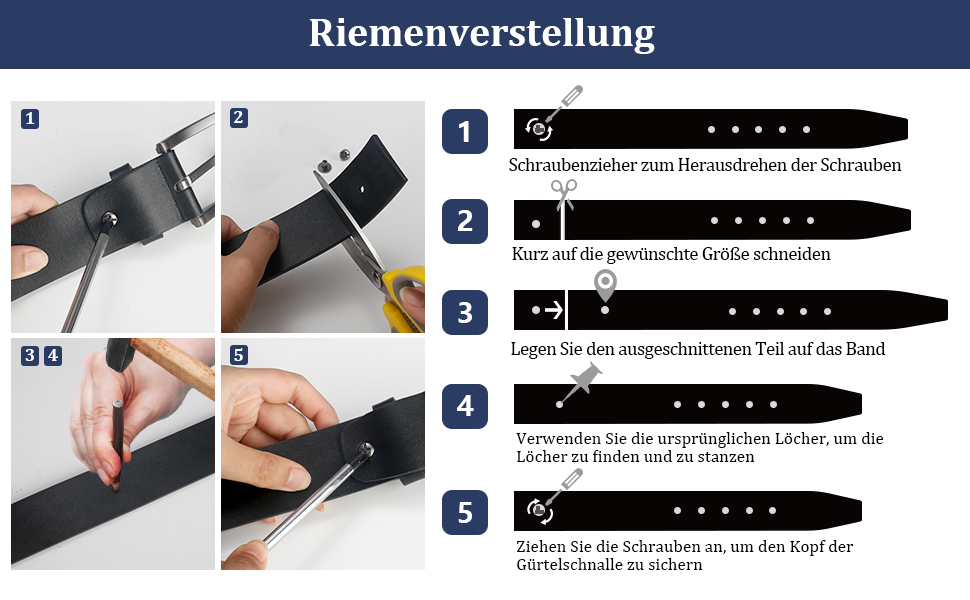 Riemenverstellung

1

2

3 4

5

1
Schraubenzieher zum Herausdrehen der Schrauben

2
Kurz auf die gewünschte Größe schneiden

3
Legen Sie den ausgeschnittenen Teil auf das Band

4
Verwenden Sie die ursprünglichen Löcher, um die Löcher zu finden und zu stanzen

5
Ziehen Sie die Schrauben an, um den Kopf der Gürtelschnalle zu sichern