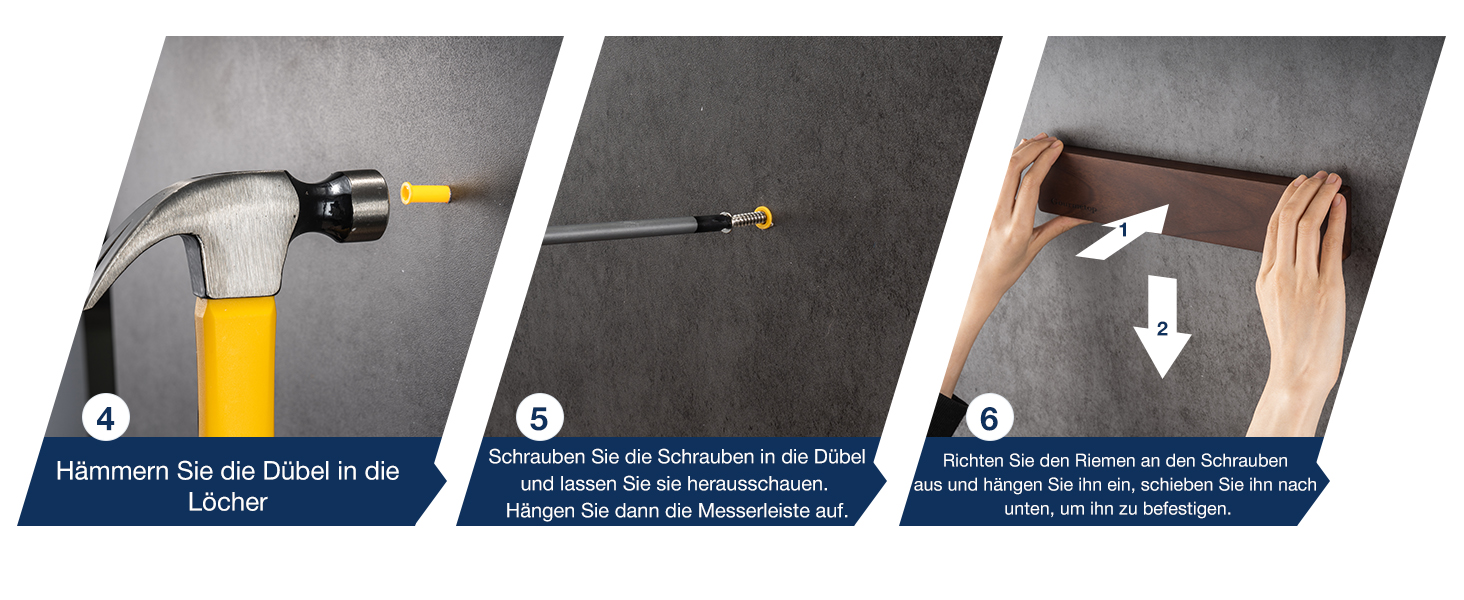 4

Hämmern Sie die Dübel in die Löcher

5

Schrauben Sie die Schrauben in die Dübel und lassen Sie sie herausschauen. Hängen Sie dann die Messerleiste auf.

1

2

6

Richten Sie den Riemen an den Schrauben aus und hängen Sie ihn ein, schieben Sie ihn nach unten, um ihn zu befestigen.