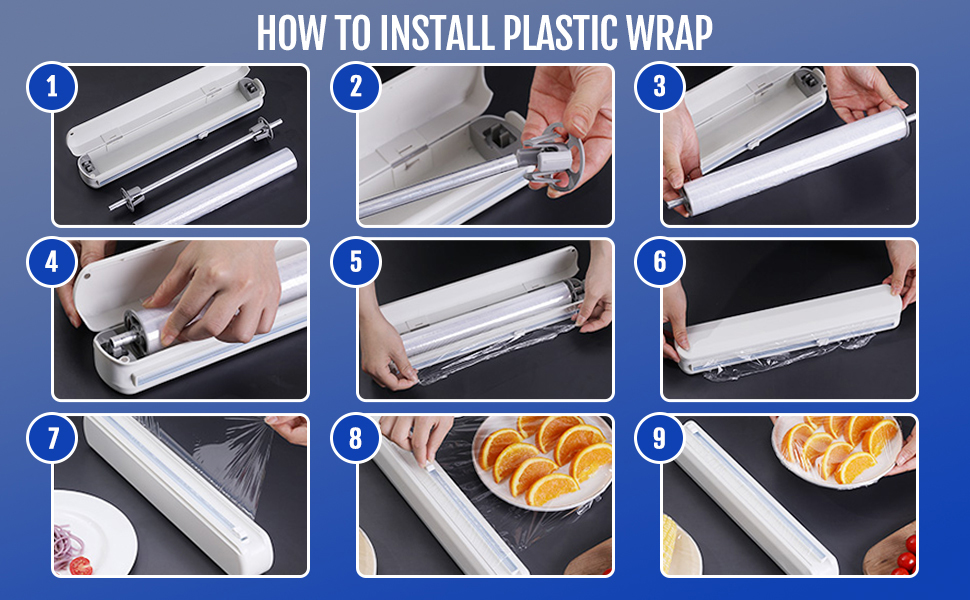 HOW TO INSTALL PLASTIC WRAP

1

2

3

4

5

6

7

8

9