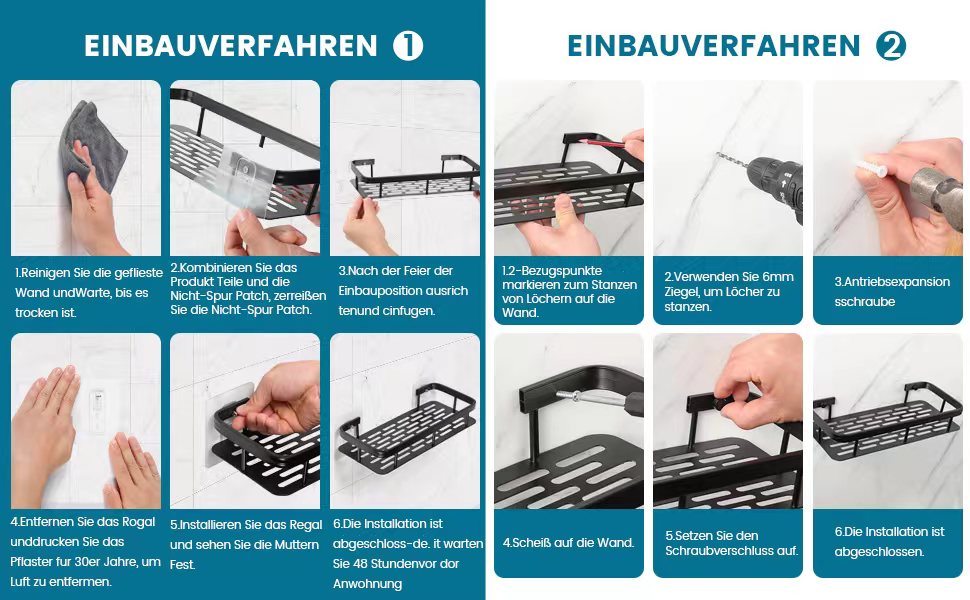 EINBAUVERFAHREN 1

1.Reinigen Sie die geflieste Wand undWarte, bis es trocken ist.

2.Kombinieren Sie das Produkt Teile und die Nicht-Spur Patch, zerreißen Sie die Nicht-Spur Patch.

3.Nach der Feier der Einbauposition ausrich tenund cinfugen.

4.Entfernen Sie das Rogal unddrucken Sie das Pflaster fur 30er Jahre, um Luft zu entfernen.

5.Installieren Sie das Regal und sehen Sie die Muttern Fest.

6.Die Installation ist abgeschloss-de. it warten Sie 48 Stundenvor dor Anwohnung

EINBAUVERFAHREN 2

1.2-Bezugspunkte markieren zum Stanzen von Löchern auf die Wand.

2.Verwenden Sie 6mm Ziegel, um Löcher zu stanzen.

3.Antriebsexpansion sschraube

4.Scheiß auf die Wand.

5.Setzen Sie den Schraubverschluss auf.

6.Die Installation ist abgeschlossen.