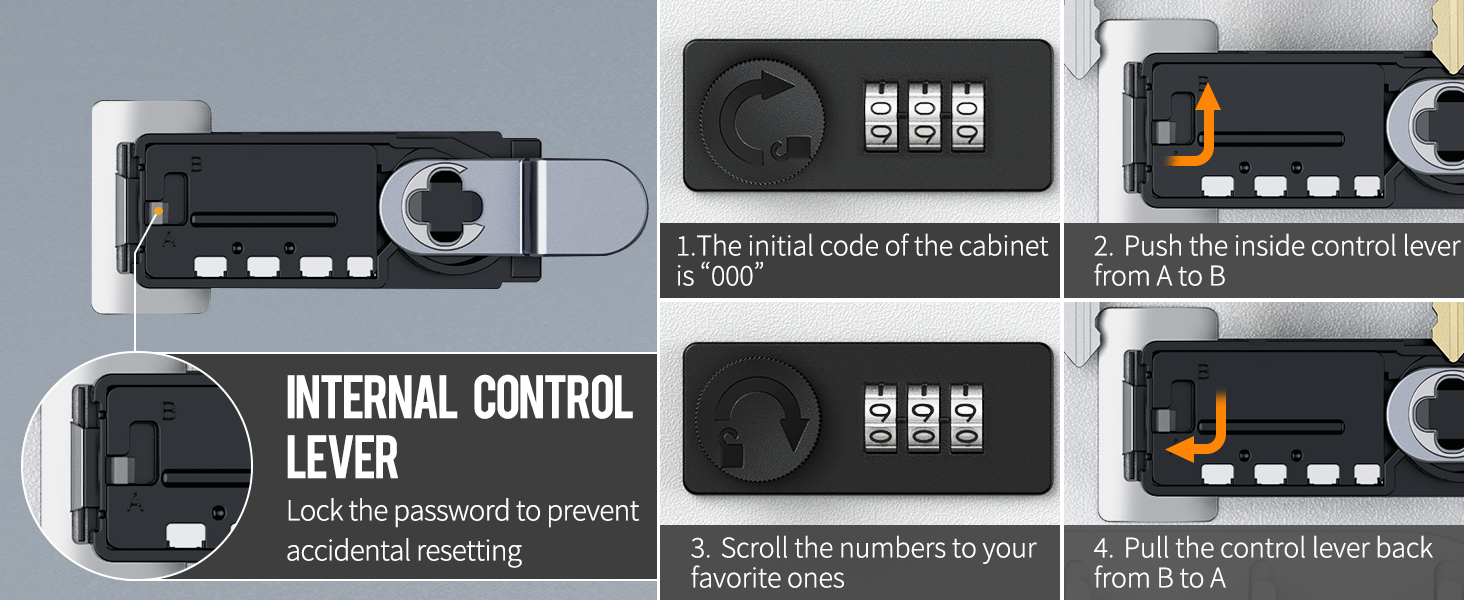 B
A

B
A

INTERNAL CONTROL LEVER
Lock the password to prevent accidental resetting

0 0 0
9 9 9

1.The initial code of the cabinet is “000”

B

2. Push the inside control lever from A to B

9 9 9
0 0 0

3. Scroll the numbers to your favorite ones

B

4. Pull the control lever back from B to A