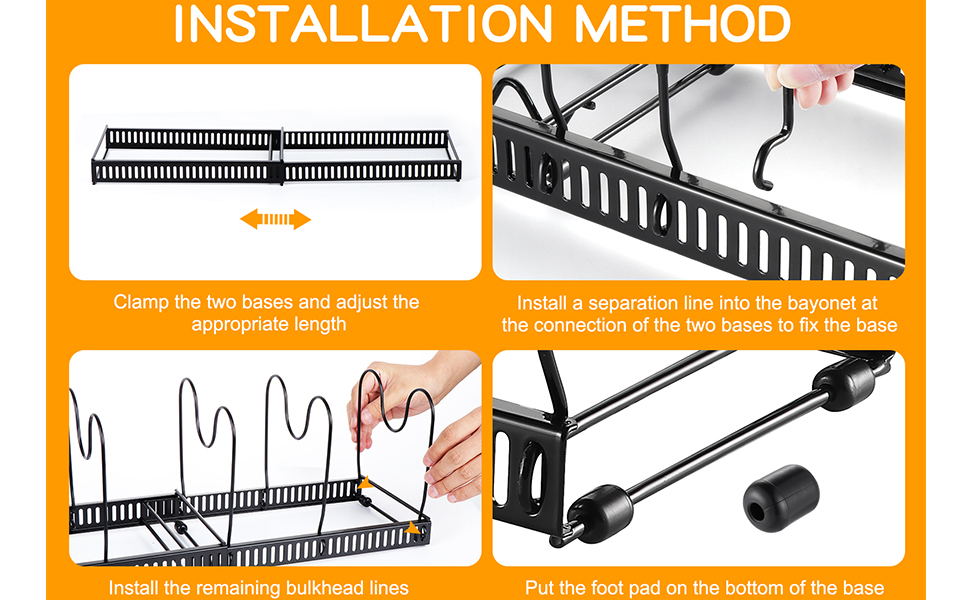 INSTALLATION METHOD

Clamp the two bases and adjust the appropriate length

Install a separation line into the bayonet at the connection of the two bases to fix the base

Install the remaining bulkhead lines

Put the foot pad on the bottom of the base