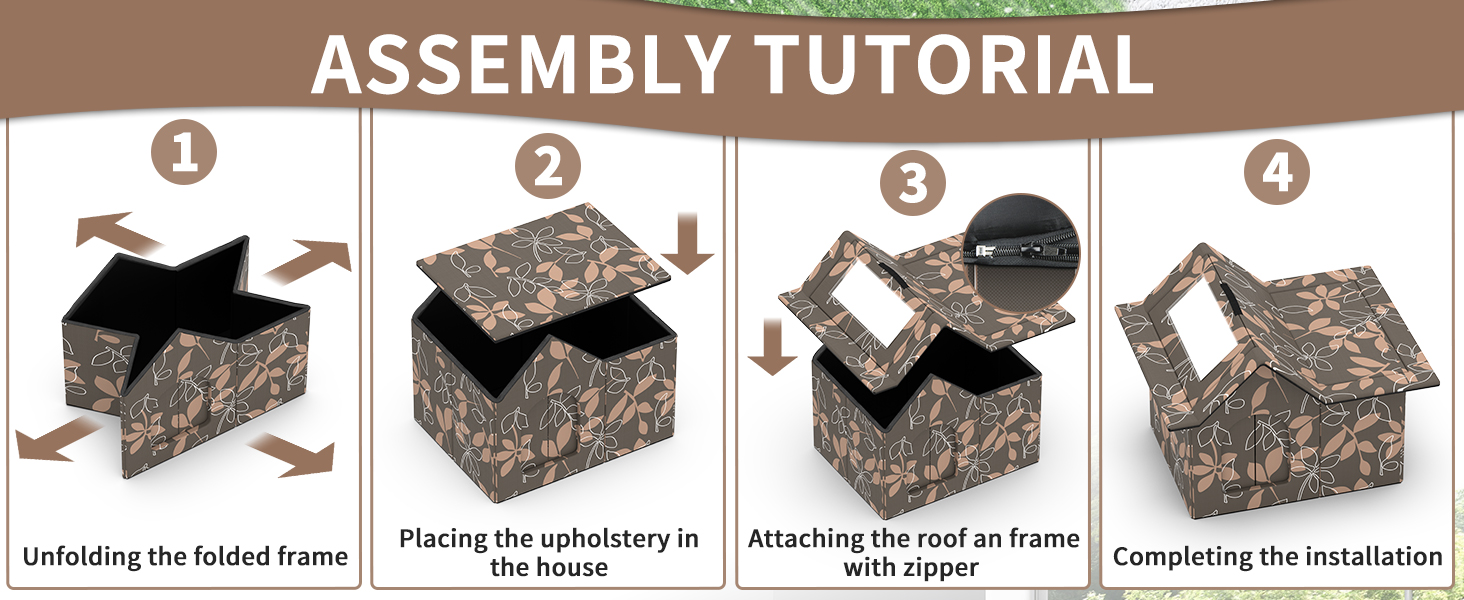 ASSEMBLY TUTORIAL

1

Unfolding the folded frame

2

Placing the upholstery in the house

3

Attaching the roof an frame with zipper

4

Completing the installation