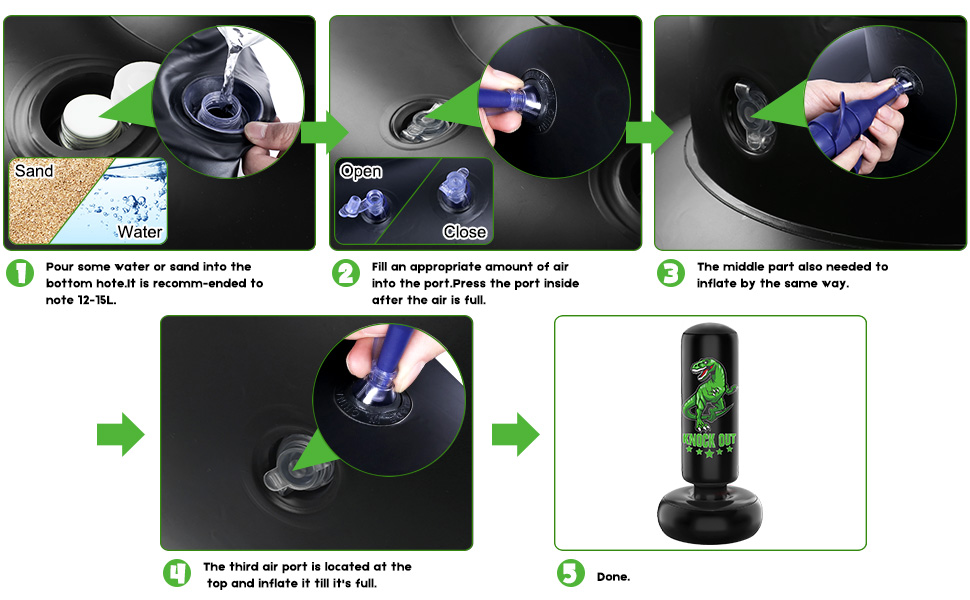 Sand

Water

1 Pour some water or sand into the bottom hote.It is recomm-ended to note 12-15L.

Open

Close

2 Fill an appropriate amount of air into the port.Press the port inside after the air is full.

3 The middle part also needed to inflate by the same way.

4 The third air port is located at the top and inflate it till it's full.

KNOCK OUT

5 Done.