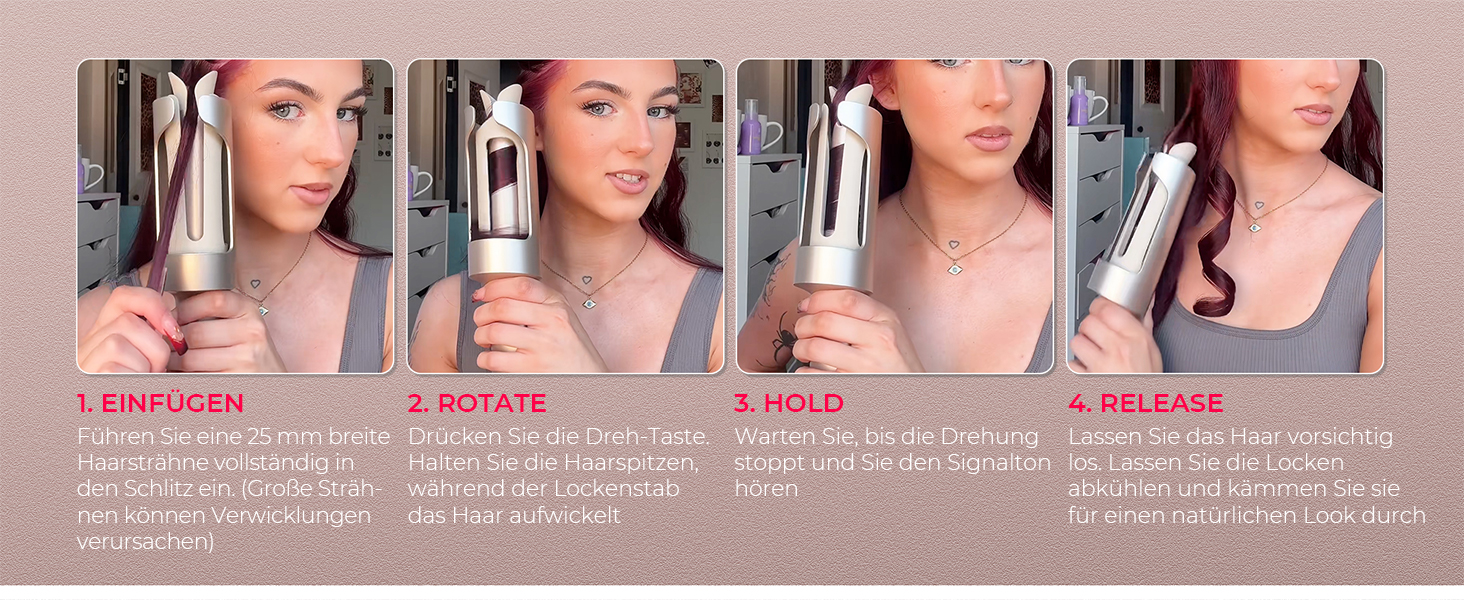 1. EINFÜGEN
Führen Sie eine 25 mm breite Haarsträhne vollständig in den Schlitz ein. (Große Strähnen können Verwicklungen verursachen)

2. ROTATE
Drücken Sie die Dreh-Taste. Halten Sie die Haarspitzen, während der Lockenstab das Haar aufwickelt

3. HOLD
Warten Sie, bis die Drehung stoppt und Sie den Signalton hören

4. RELEASE
Lassen Sie das Haar vorsichtig los. Lassen Sie die Locken abkühlen und kämmen Sie sie für einen natürlichen Look durch