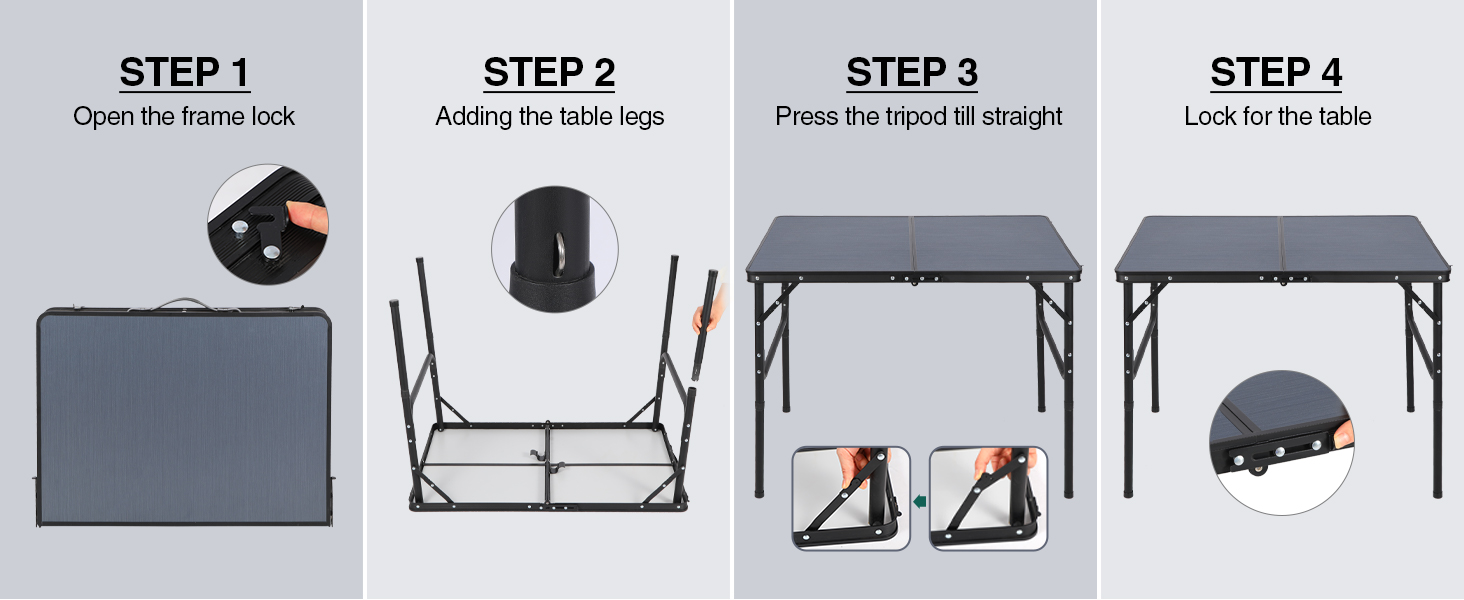 STEP 1
Open the frame lock

STEP 2
Adding the table legs

STEP 3
Press the tripod till straight

STEP 4
Lock for the table