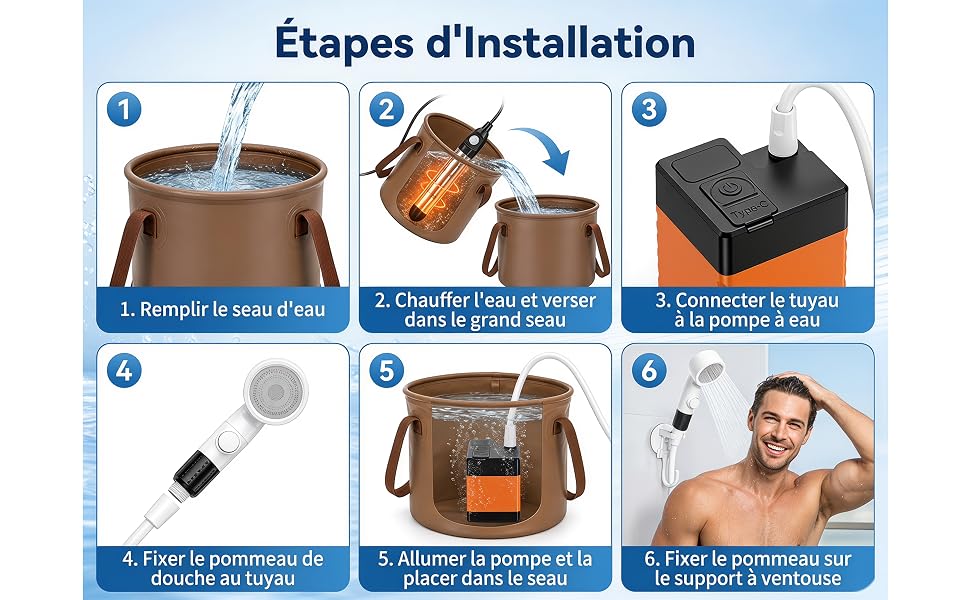 Étapes d'Installation

1

1. Remplir le seau d'eau

2

2. Chauffer l'eau et verser dans le grand seau

3

Type-C

3. Connecter le tuyau à la pompe à eau

4

4. Fixer le pommeau de douche au tuyau

5

5. Allumer la pompe et la placer dans le seau

6

6. Fixer le pommeau sur le support à ventouse