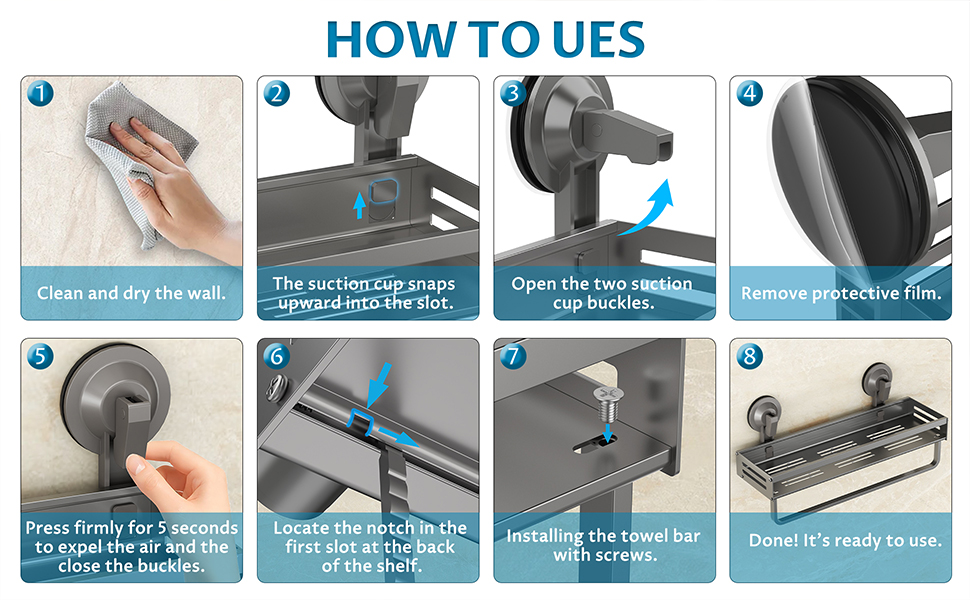 HOW TO UES

1
Clean and dry the wall.

2
The suction cup snaps upward into the slot.

3
Open the two suction cup buckles.

4
Remove protective film.

5
Press firmly for 5 seconds to expel the air and the close the buckles.

6
Locate the notch in the first slot at the back of the shelf.

7
Installing the towel bar with screws.

8
Done! It's ready to use.