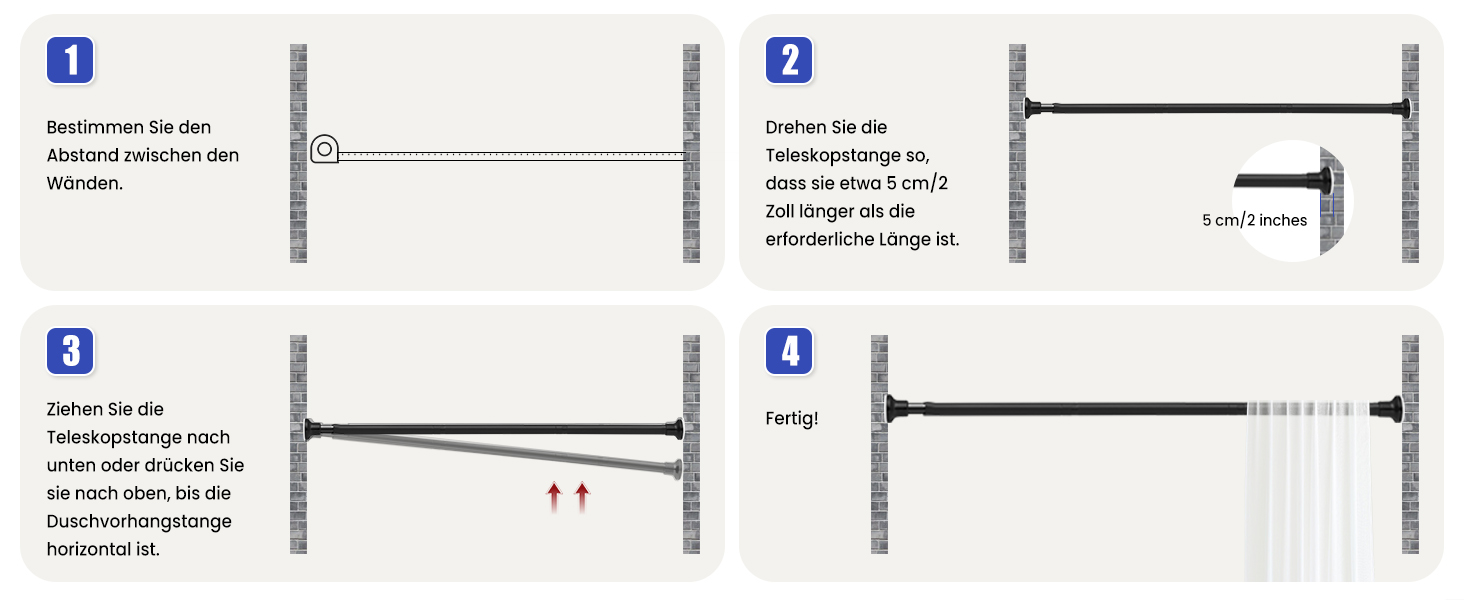 1

Bestimmen Sie den Abstand zwischen den Wänden.

2

Drehen Sie die Teleskopstange so, dass sie etwa 5 cm/2 Zoll länger als die erforderliche Länge ist.

5 cm/2 inches

3

Ziehen Sie die Teleskopstange nach unten oder drücken Sie sie nach oben, bis die Duschvorhangstange horizontal ist.

4

Fertig!