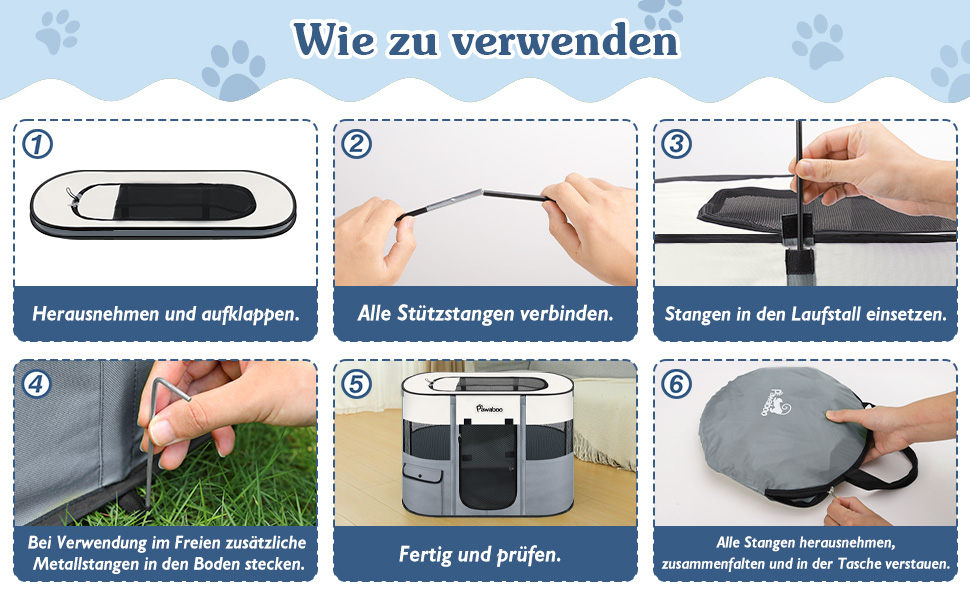 Wie zu verwenden

1
Herausnehmen und aufklappen.

2
Alle Stützstangen verbinden.

3
Stangen in den Laufstall einsetzen.

4
Bei Verwendung im Freien zusätzliche Metallstangen in den Boden stecken.

5
Pawaboo
Fertig und prüfen.

6
Pawaboo
Alle Stangen herausnehmen, zusammenfalten und in der Tasche verstauen.