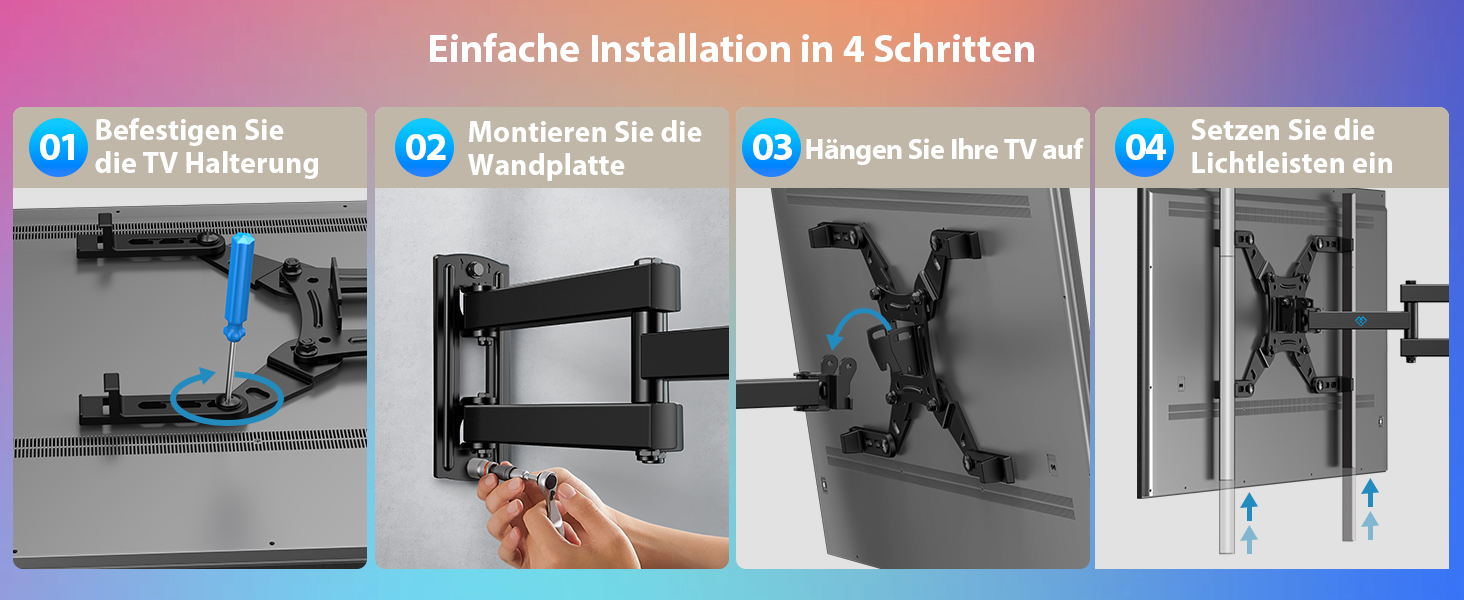 Einfache Installation in 4 Schritten

01 Befestigen Sie die TV Halterung

02 Montieren Sie die Wandplatte

03 Hängen Sie Ihre TV auf

04 Setzen Sie die Lichtleisten ein