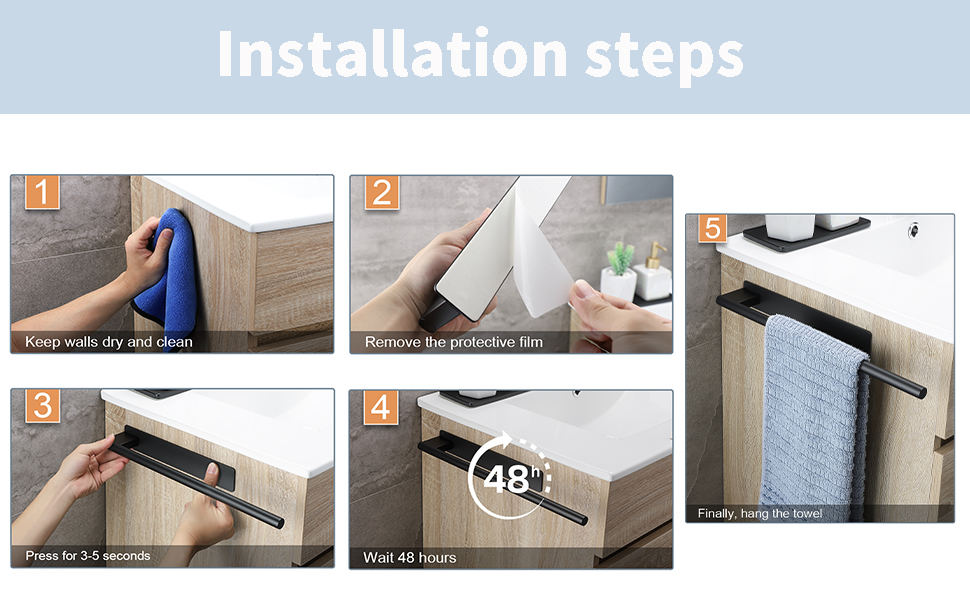 Installation steps

1
Keep walls dry and clean

2
Remove the protective film

3
Press for 3-5 seconds

4
48h
Wait 48 hours

5
Finally, hang the towel