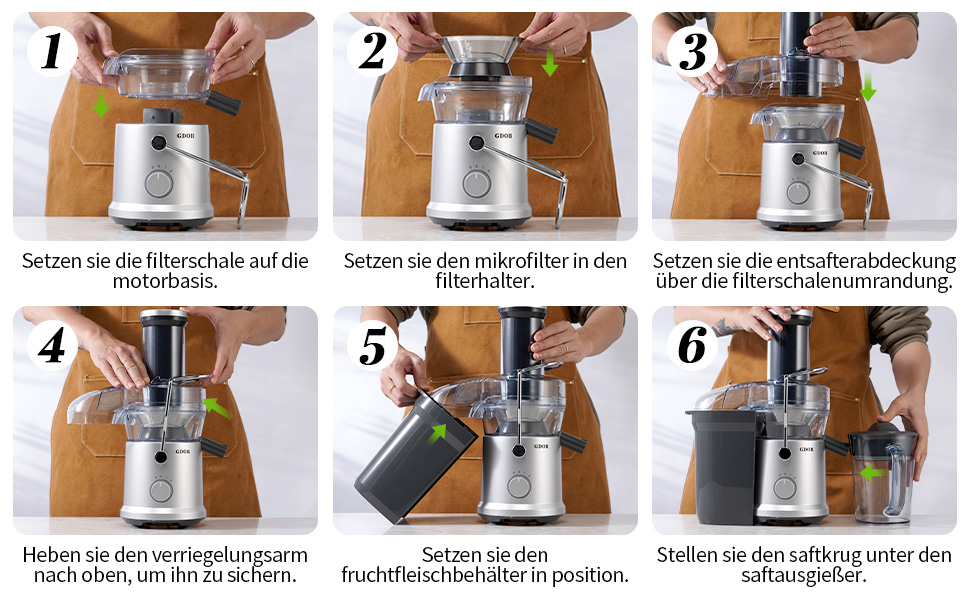 1

GDOR

Setzen sie die filterschale auf die motorbasis.

2

GDOR

Setzen sie den mikrofilter in den filterhalter.

3

GDOR

Setzen sie die entsafterabdeckung über die filterschalenumrandung.

4

GDOR

Heben sie den verriegelungsarm nach oben, um ihn zu sichern.

5

GDOR

Setzen sie den fruchtfleischbehälter in position.

6

GDOR

Stellen sie den saftkrug unter den saftausgießer.