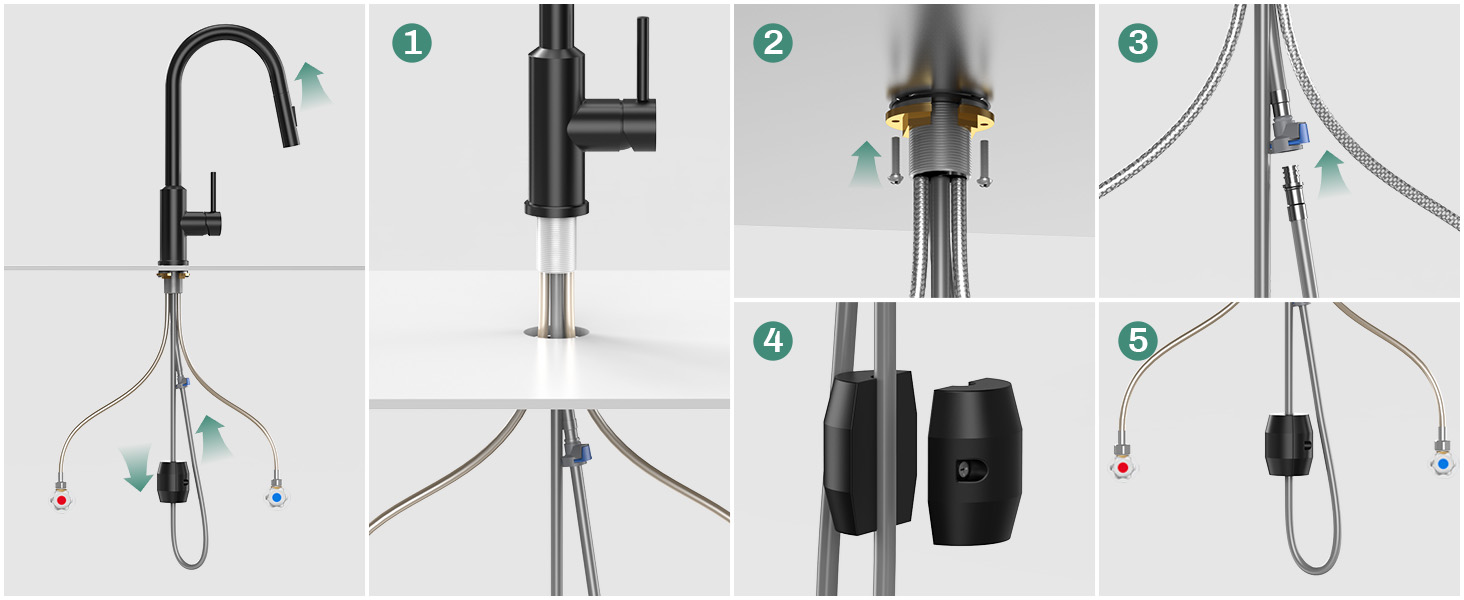 1

2

3

4

5