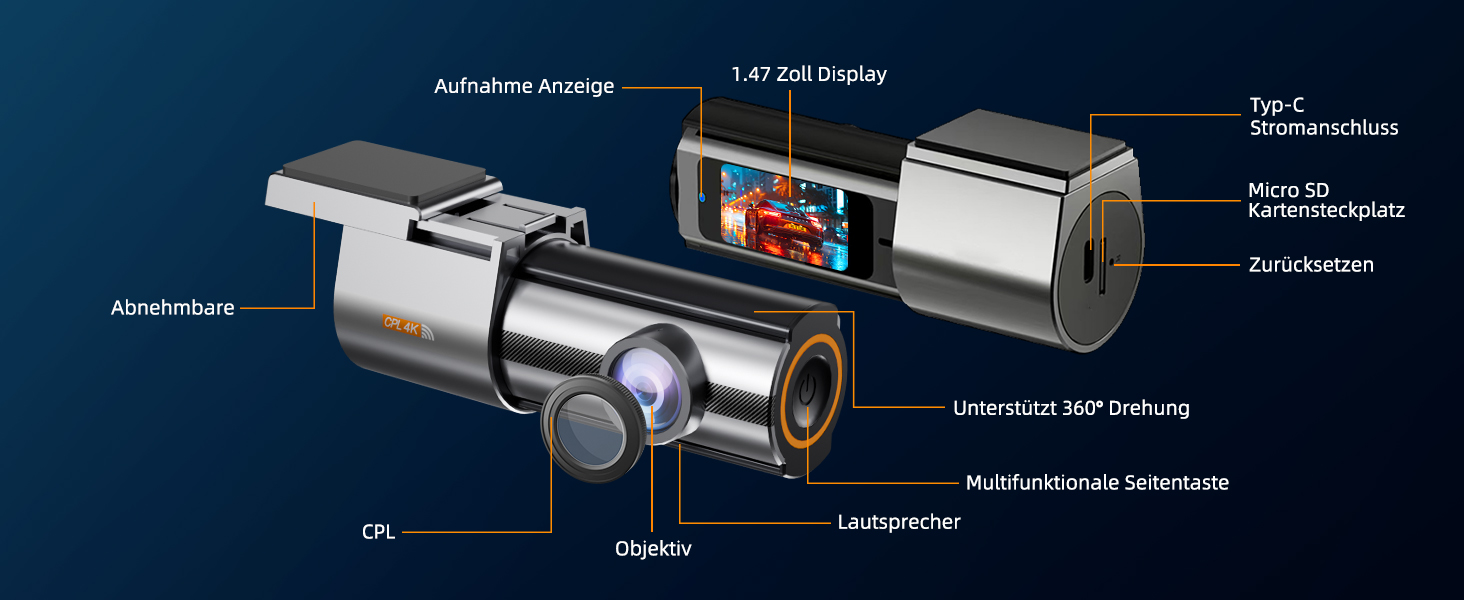 Aufnahme Anzeige

1.47 Zoll Display

Typ-C
Stromanschluss

Micro SD
Kartensteckplatz

Zurücksetzen

Abnehmbare

CPL 4K

Unterstützt 360° Drehung

Multifunktionale Seitentaste

Lautsprecher

CPL

Objektiv