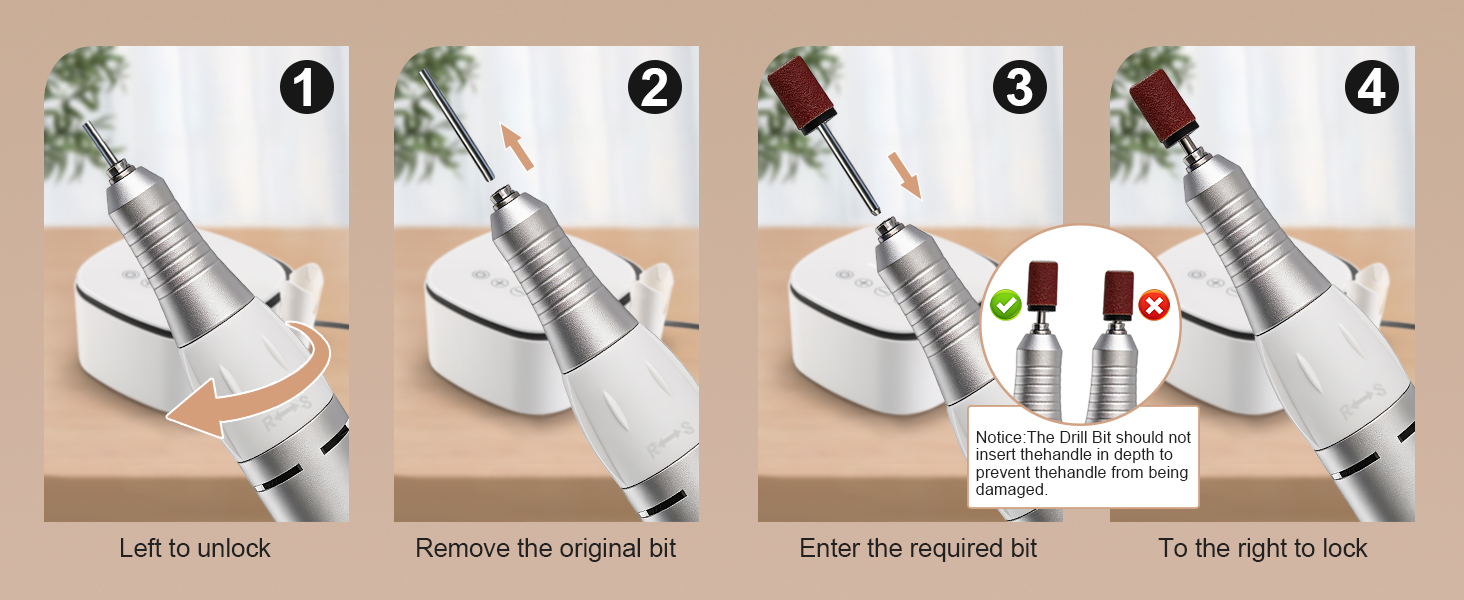 1

R S

Left to unlock

2

R S

Remove the original bit

3

Notice:The Drill Bit should not insert thehandle in depth to prevent thehandle from being damaged.

Enter the required bit

4

R S

To the right to lock