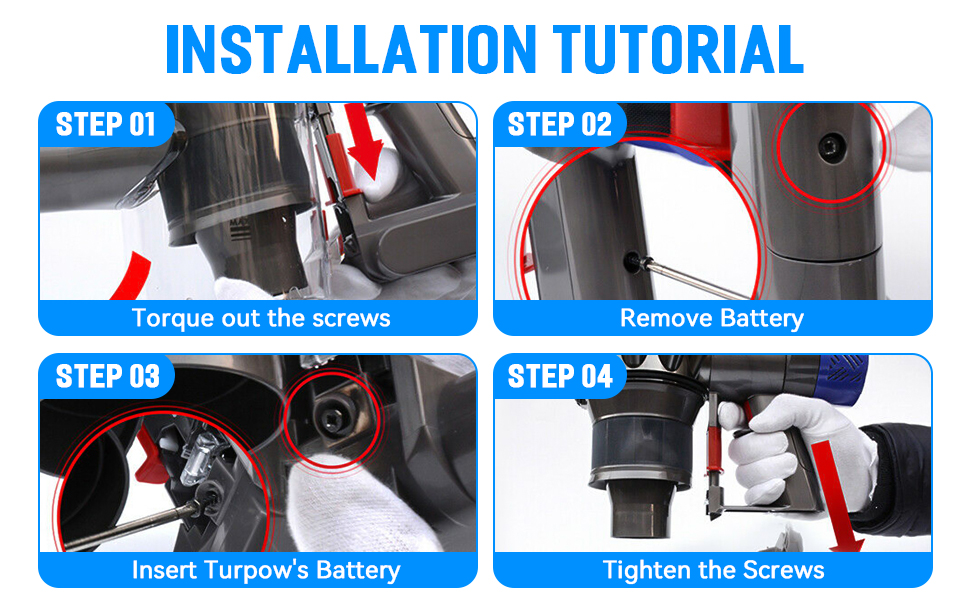 INSTALLATION TUTORIAL

STEP 01

Torque out the screws

STEP 02

Remove Battery

STEP 03

Insert Turpow's Battery

STEP 04

Tighten the Screws