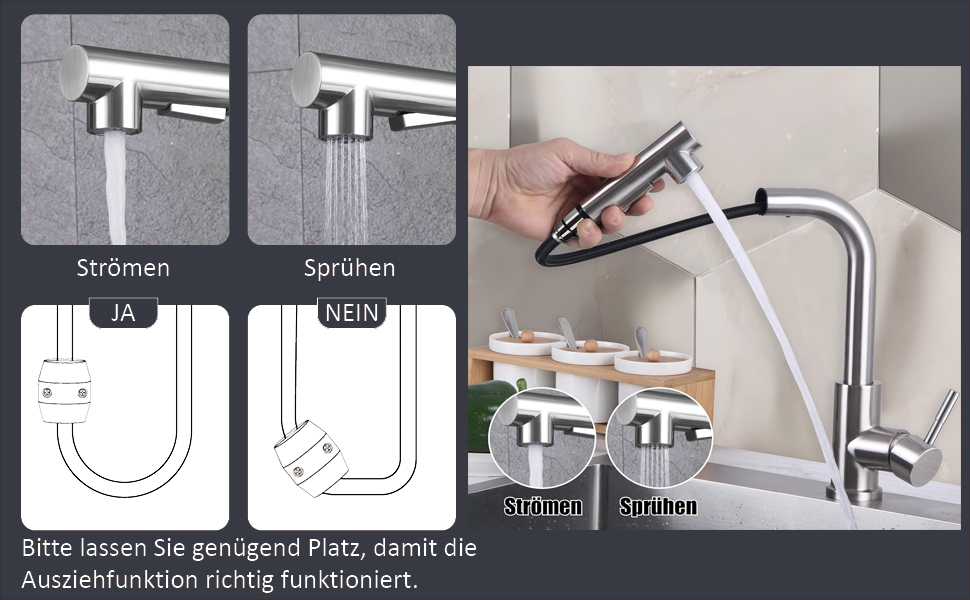 Strömen

Sprühen

JA

NEIN

Bitte lassen Sie genügend Platz, damit die Ausziehfunktion richtig funktioniert.

Strömen

Sprühen