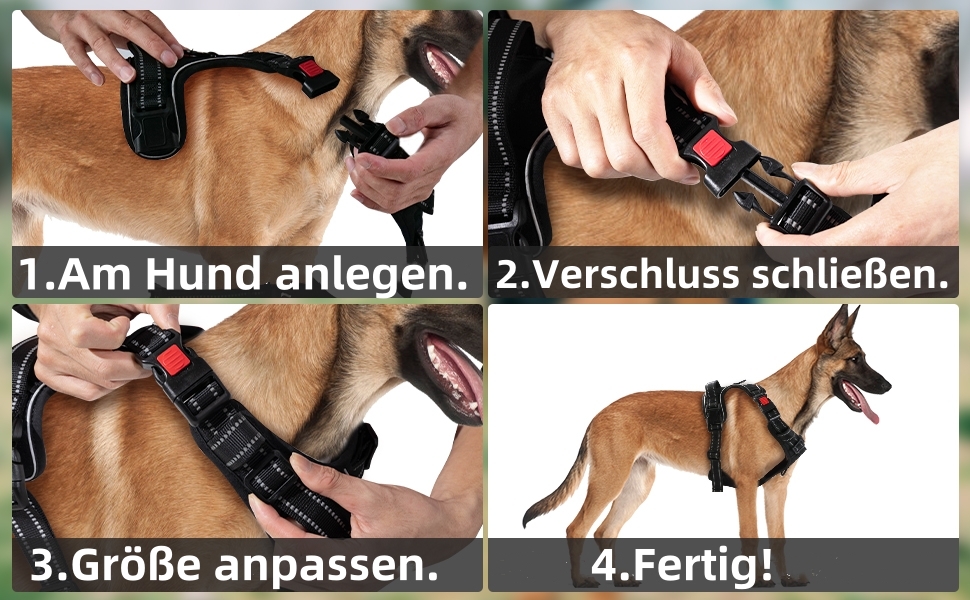 1.Am Hund anlegen.

2.Verschluss schließen.

3.Größe anpassen.

4.Fertig!