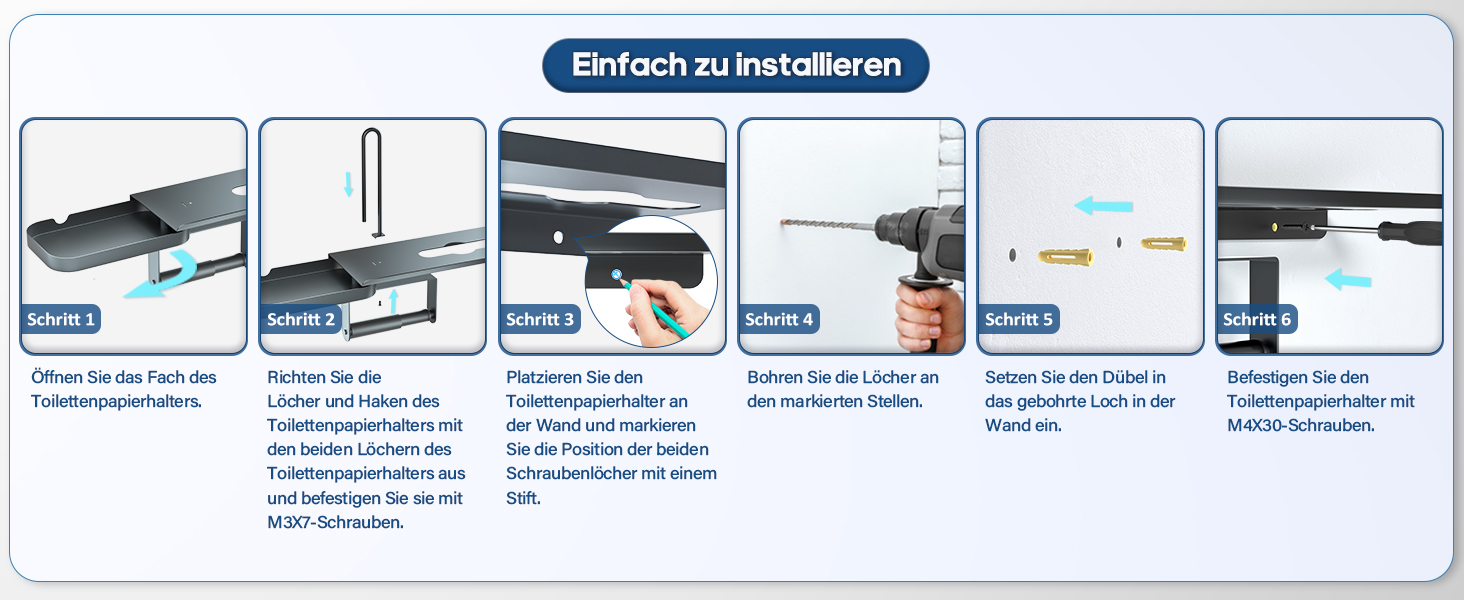 Einfach zu installieren

Schritt 1

Öffnen Sie das Fach des Toilettenpapierhalters.

Schritt 2

Richten Sie die Löcher und Haken des Toilettenpapierhalters mit den beiden Löchern des Toilettenpapierhalters aus und befestigen Sie sie mit M3X7-Schrauben.

Schritt 3

Platzieren Sie den Toilettenpapierhalter an der Wand und markieren Sie die Position der beiden Schraubenlöcher mit einem Stift.

Schritt 4

Bohren Sie die Löcher an den markierten Stellen.

Schritt 5

Setzen Sie den Dübel in das gebohrte Loch in der Wand ein.

Schritt 6

Befestigen Sie den Toilettenpapierhalter mit M4X30-Schrauben.