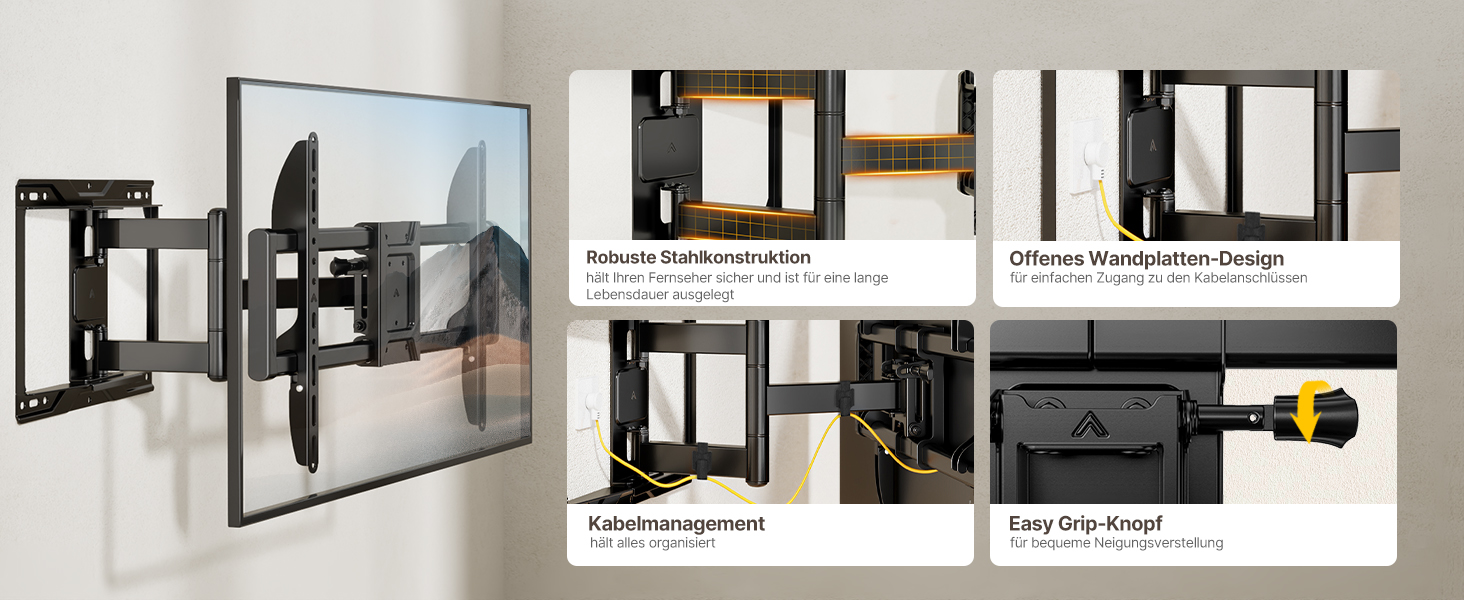 Robuste Stahlkonstruktion
hält Ihren Fernseher sicher und ist für eine lange Lebensdauer ausgelegt

Offenes Wandplatten-Design
für einfachen Zugang zu den Kabelanschlüssen

Kabelmanagement
hält alles organisiert

Easy Grip-Knopf
für bequeme Neigungsverstellung