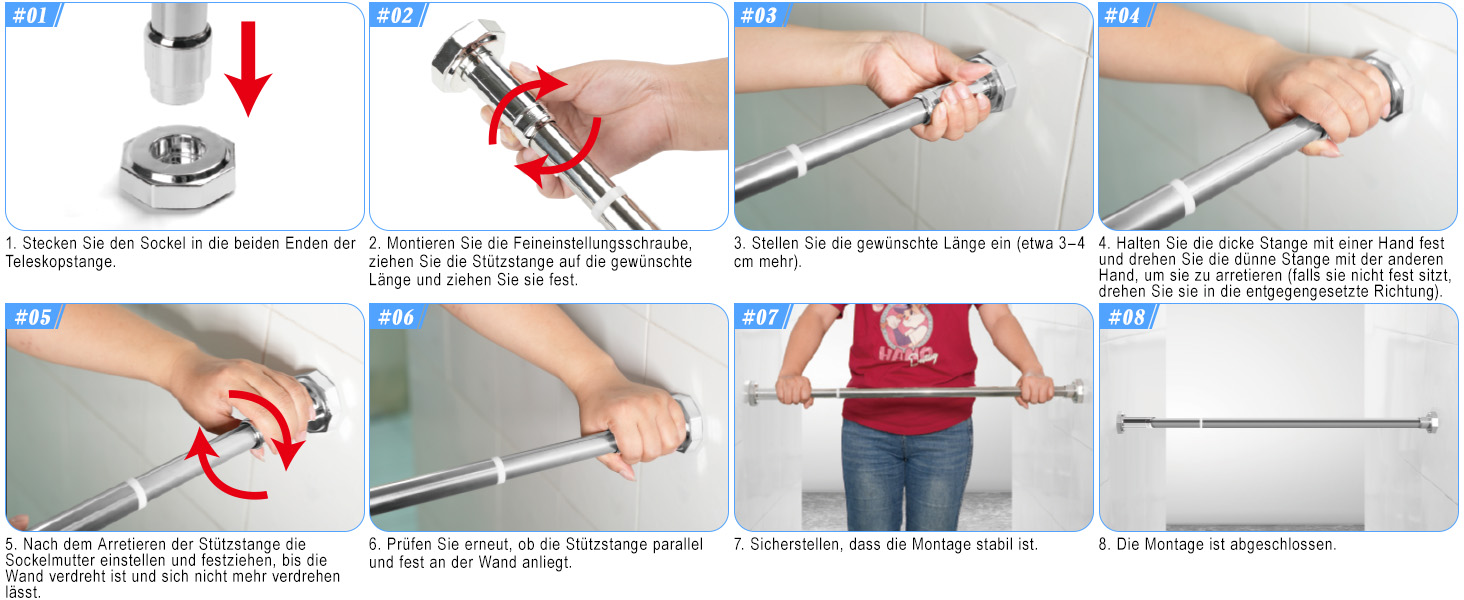 #01

1. Stecken Sie den Sockel in die beiden Enden der Teleskopstange.

#02

2. Montieren Sie die Feineinstellungsschraube, ziehen Sie die Stützstange auf die gewünschte Länge und ziehen Sie sie fest.

#03

3. Stellen Sie die gewünschte Länge ein (etwa 3–4 cm mehr).

#04

4. Halten Sie die dicke Stange mit einer Hand fest und drehen Sie die dünne Stange mit der anderen Hand, um sie zu arretieren (falls sie nicht fest sitzt, drehen Sie sie in die entgegengesetzte Richtung).

#05

5. Nach dem Arretieren der Stützstange die Sockelmutter einstellen und festziehen, bis die Wand verdreht ist und sich nicht mehr verdrehen lässt.

#06

6. Prüfen Sie erneut, ob die Stützstange parallel und fest an der Wand anliegt.

#07

7. Sicherstellen, dass die Montage stabil ist.

#08

8. Die Montage ist abgeschlossen.