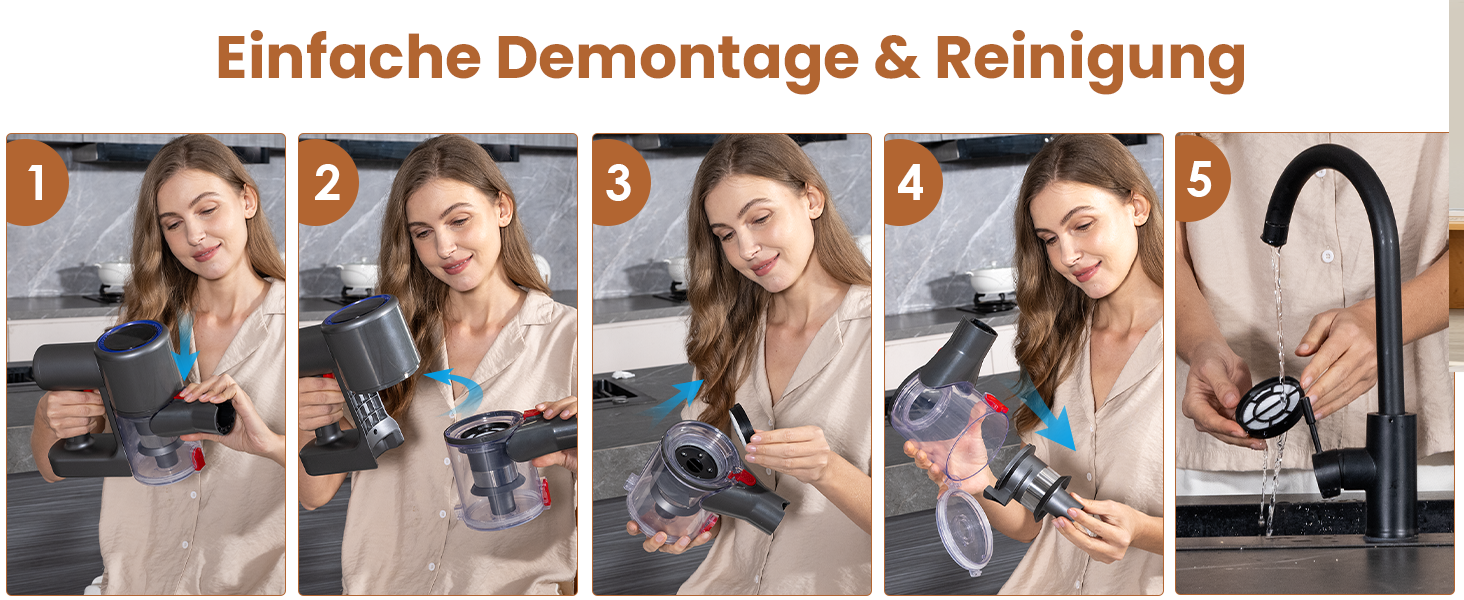 Einfache Demontage & Reinigung

1

2

3

4

5