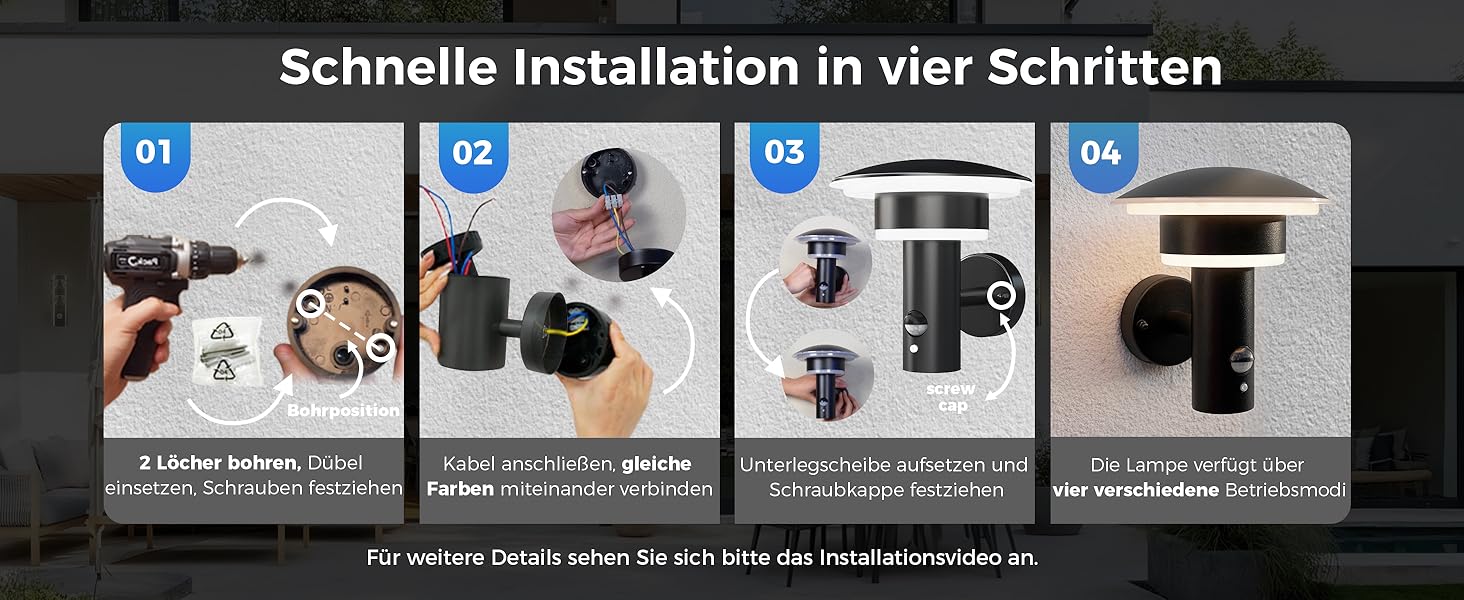 Schnelle Installation in vier Schritten

01

Bohrposition

2 Löcher bohren, Dübel einsetzen, Schrauben festziehen

02

Kabel anschließen, gleiche Farben miteinander verbinden

03

screw cap

Unterlegscheibe aufsetzen und Schraubkappe festziehen

04

Die Lampe verfügt über vier verschiedene Betriebsmodi

Für weitere Details sehen Sie sich bitte das Installationsvideo an.