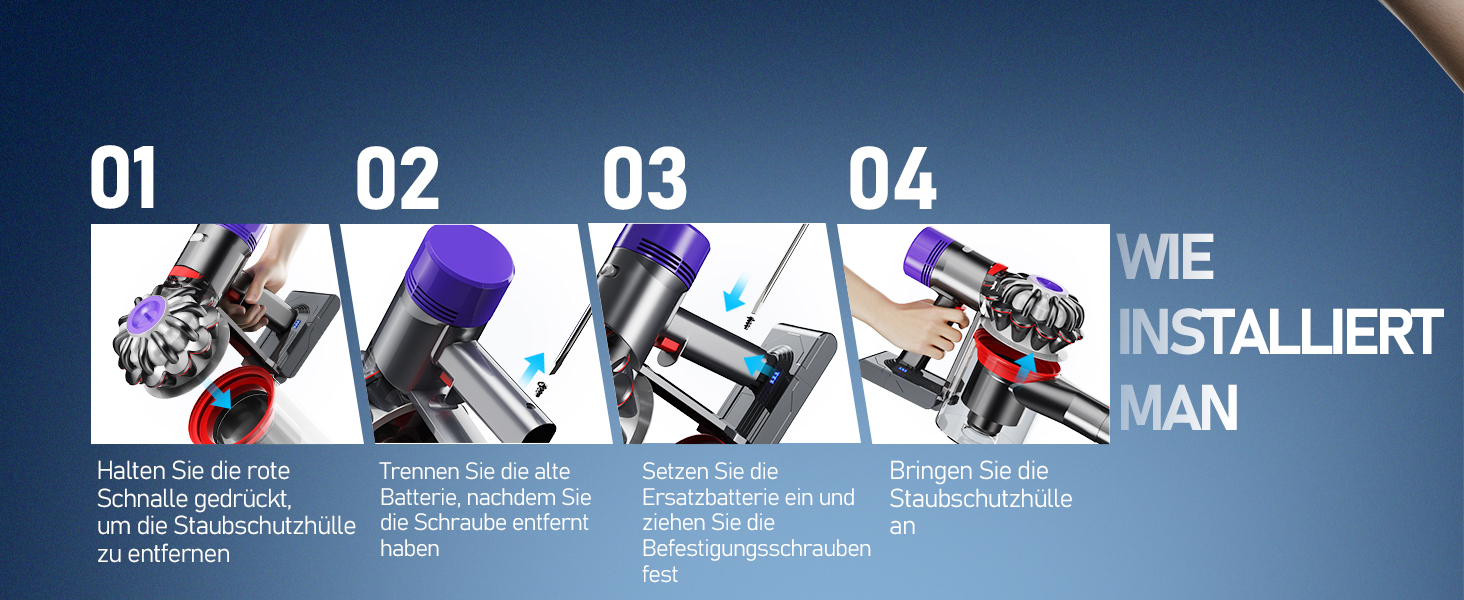 01

Halten Sie die rote Schnalle gedrückt, um die Staubschutzhülle zu entfernen

02

Trennen Sie die alte Batterie, nachdem Sie die Schraube entfernt haben

03

Setzen Sie die Ersatzbatterie ein und ziehen Sie die Befestigungsschrauben fest

04

Bringen Sie die Staubschutzhülle an

WIE INSTALLIERT MAN