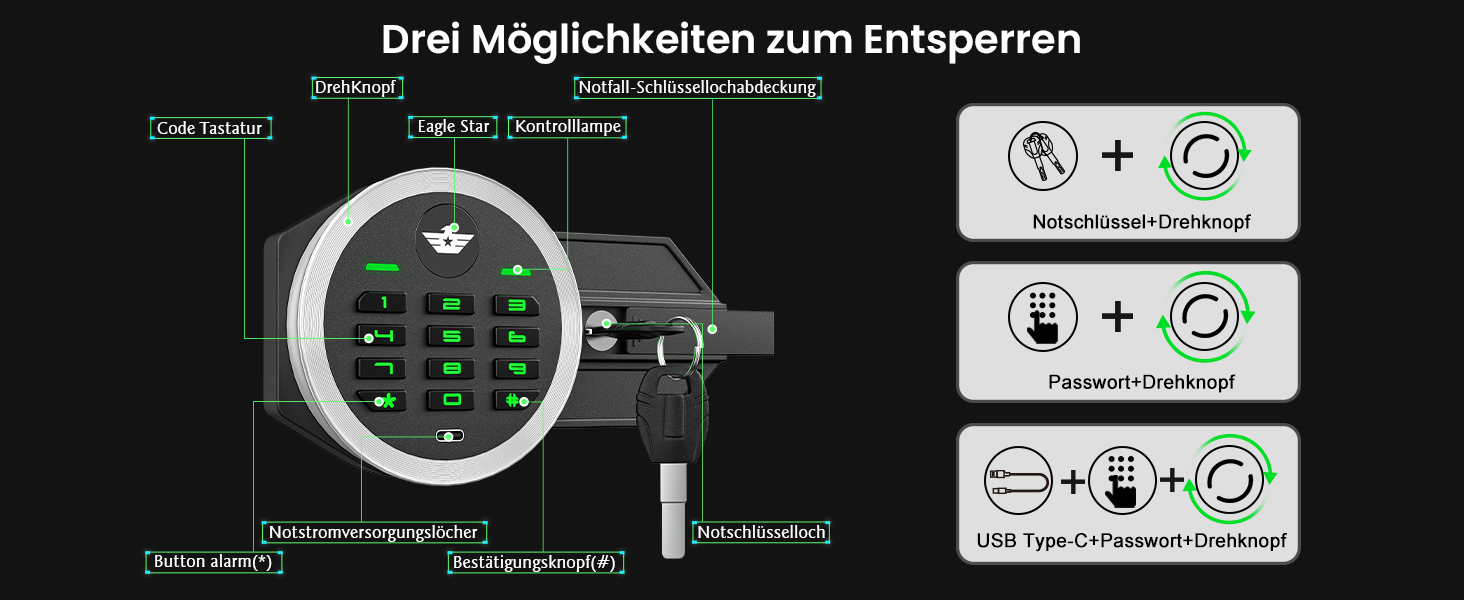 Drei Möglichkeiten zum Entsperren

DrehKnopf

Notfall-Schlüssellochabdeckung

Code Tastatur

Eagle Star

Kontrolllampe

1 2 3
4 5 6
7 8 9
* 0 #

Notstromversorgungslöcher

Notschlüsselloch

Button alarm(*)

Bestätigungsknopf(#)

+

Notschlüssel+Drehknopf

+

Passwort+Drehknopf

+ +

USB Type-C+Passwort+Drehknopf