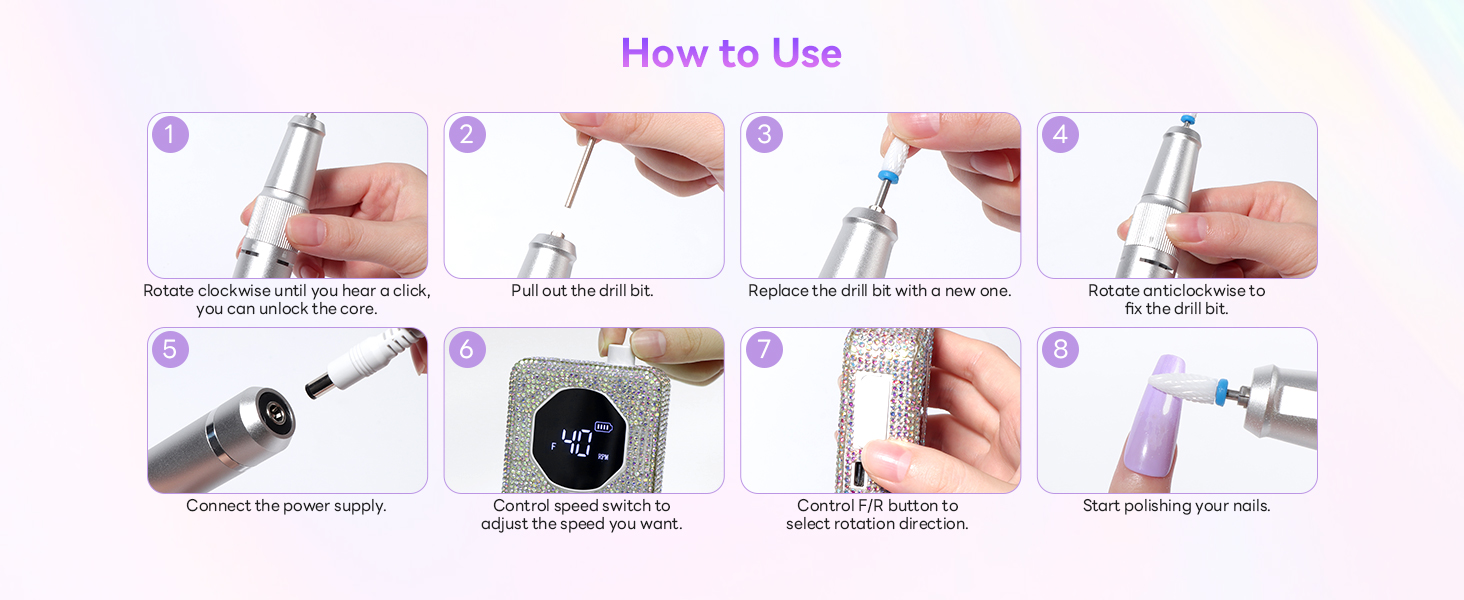 How to Use

1

Rotate clockwise until you hear a click, you can unlock the core.

2

Pull out the drill bit.

3

Replace the drill bit with a new one.

4

Rotate anticlockwise to fix the drill bit.

5

Connect the power supply.

6

F 40 RPM

Control speed switch to adjust the speed you want.

7

Control F/R button to select rotation direction.

8

Start polishing your nails.