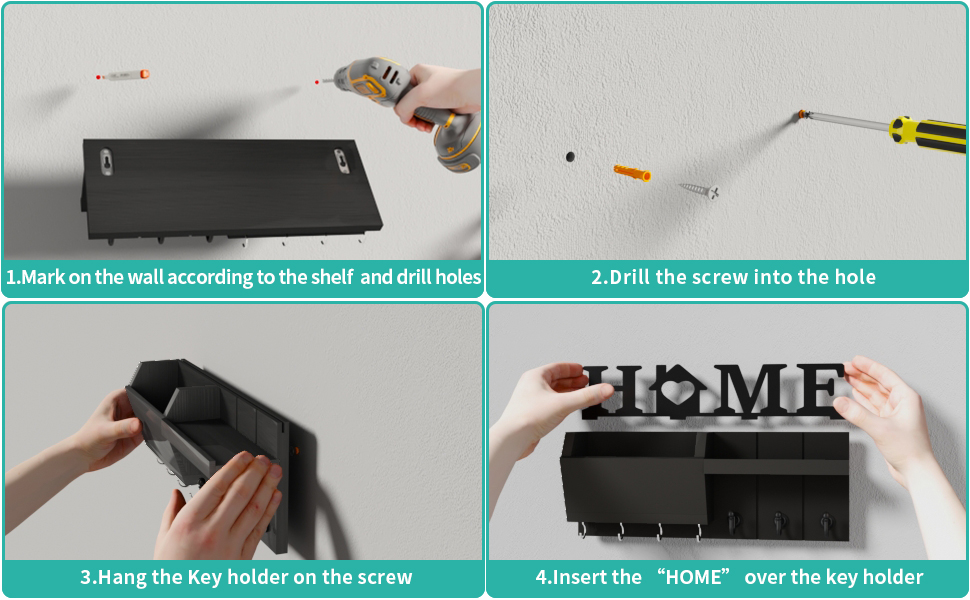 1.Mark on the wall according to the shelf and drill holes

2.Drill the screw into the hole

3.Hang the Key holder on the screw

HOME

4.Insert the “HOME” over the key holder