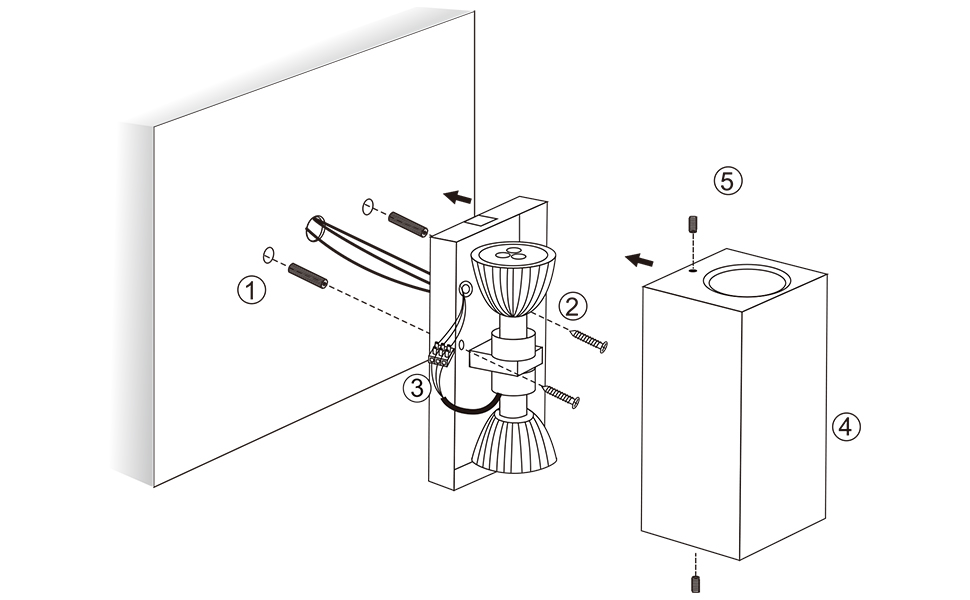 1
2
3
4
5