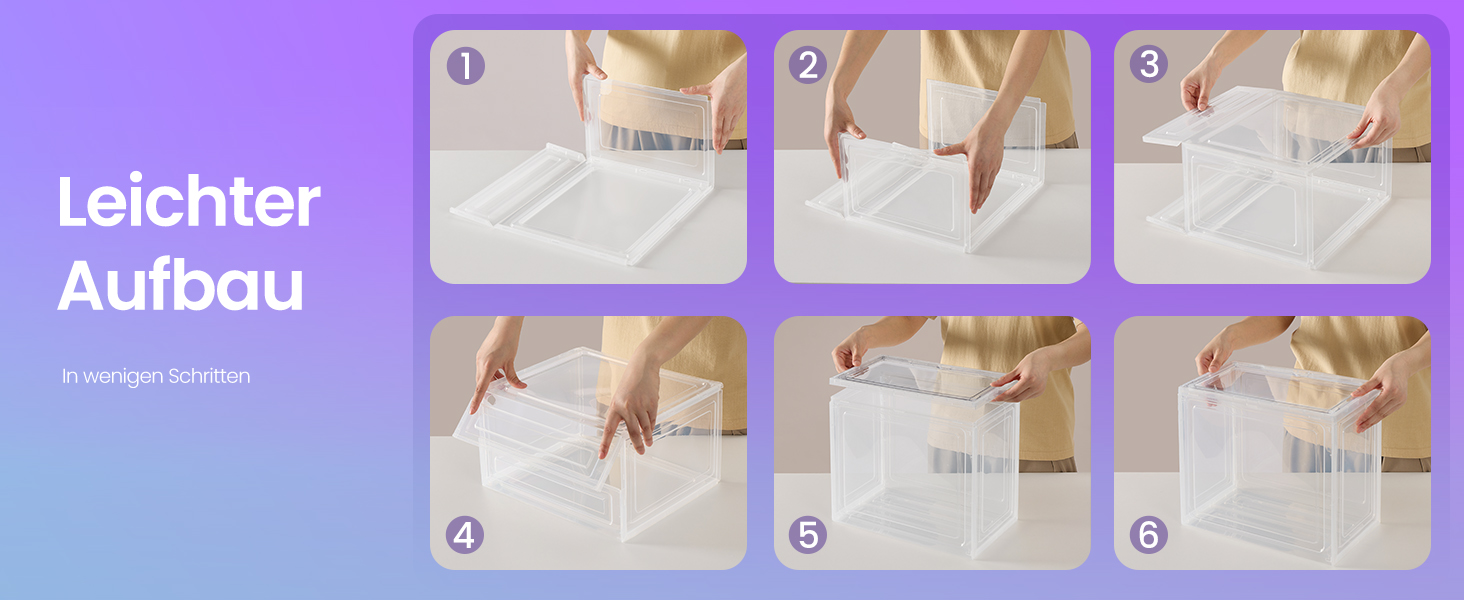 Leichter Aufbau

In wenigen Schritten

1

2

3

4

5

6