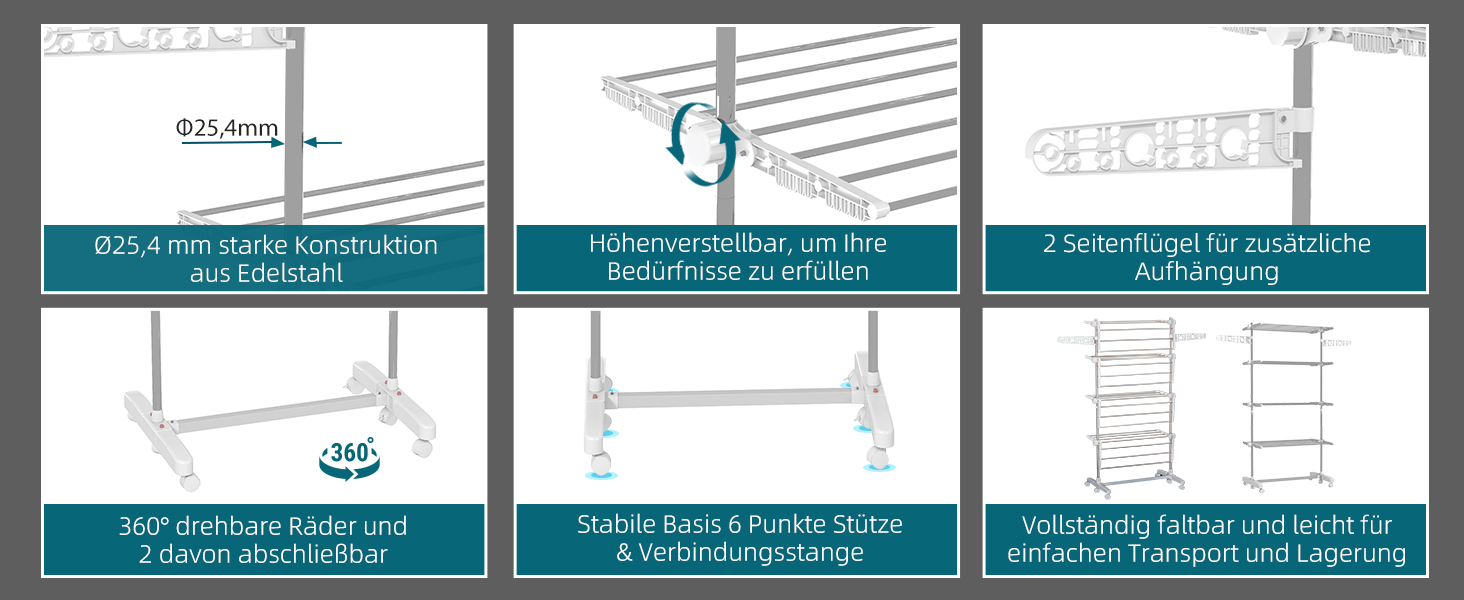 Φ25,4mm

Ø25,4 mm starke Konstruktion aus Edelstahl

Höhenverstellbar, um Ihre Bedürfnisse zu erfüllen

2 Seitenflügel für zusätzliche Aufhängung

360°

360° drehbare Räder und 2 davon abschließbar

Stabile Basis 6 Punkte Stütze & Verbindungsstange

Vollständig faltbar und leicht für einfachen Transport und Lagerung