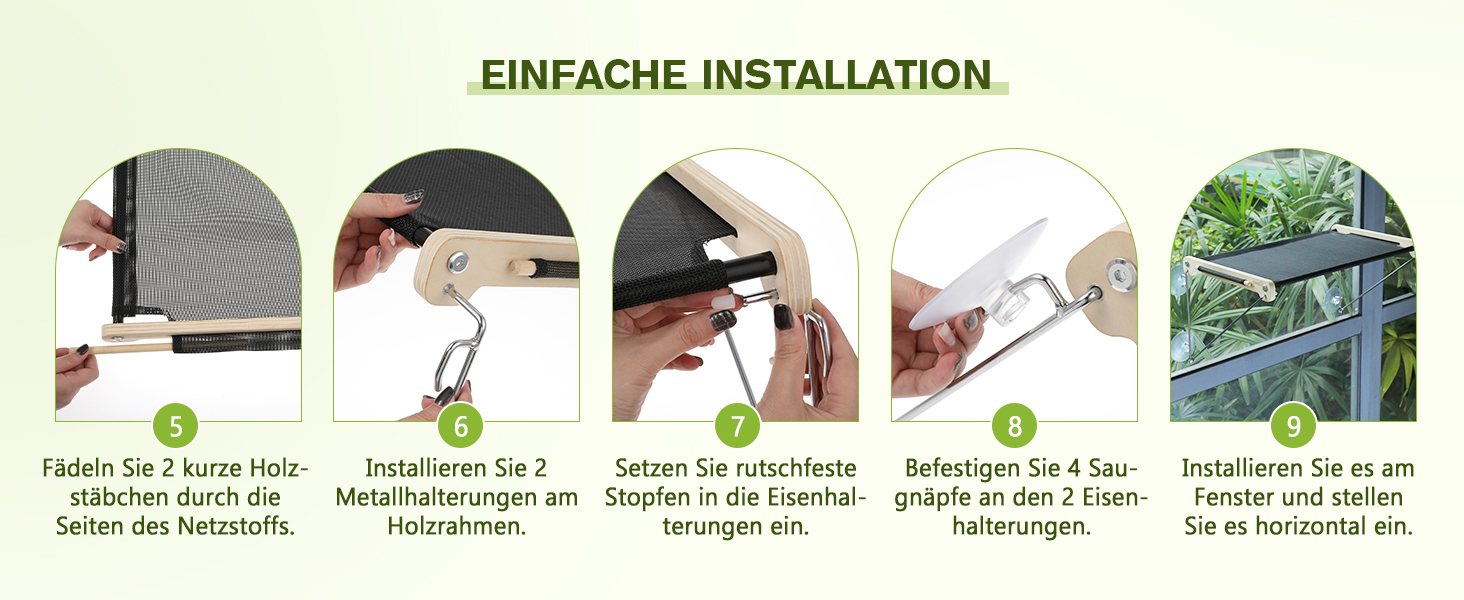 EINFACHE INSTALLATION

5

Fädeln Sie 2 kurze Holzstäbchen durch die Seiten des Netzstoffs.

6

Installieren Sie 2 Metallhalterungen am Holzrahmen.

7

Setzen Sie rutschfeste Stopfen in die Eisenhalterungen ein.

8

Befestigen Sie 4 Saugnäpfe an den 2 Eisenhalterungen.

9

Installieren Sie es am Fenster und stellen Sie es horizontal ein.