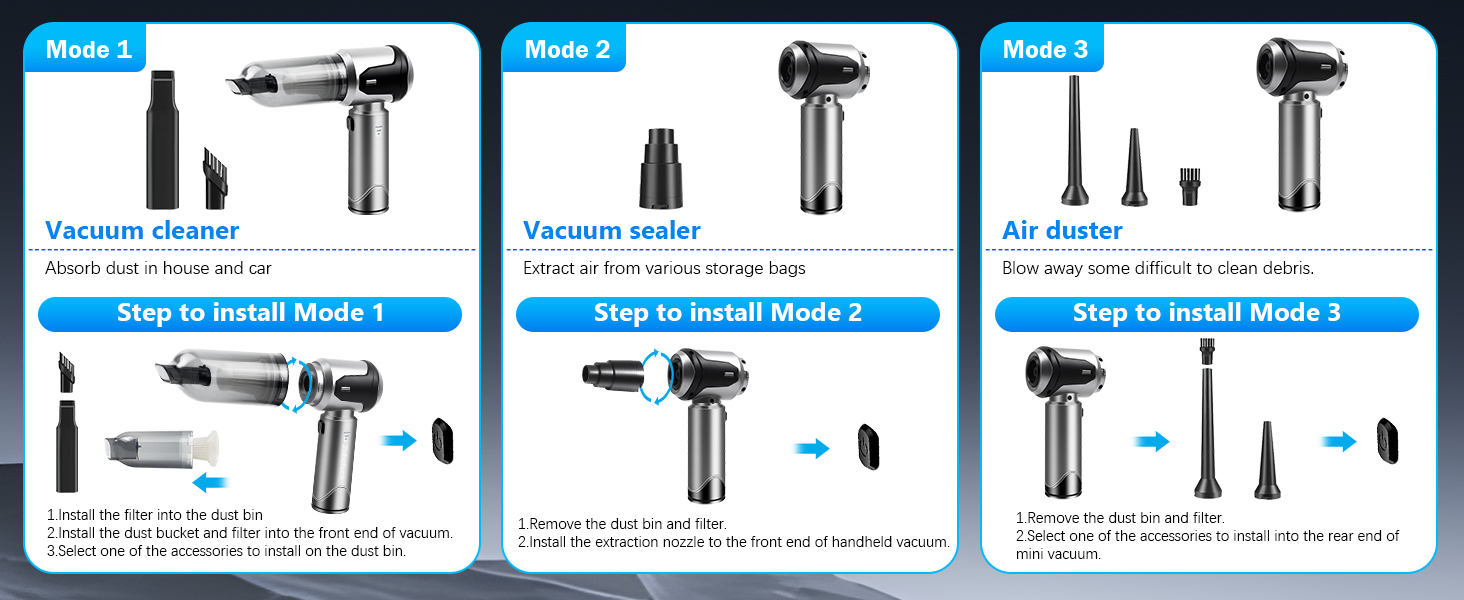 Mode 1

Vacuum cleaner

Absorb dust in house and car

Step to install Mode 1

1.Install the filter into the dust bin
2.Install the dust bucket and filter into the front end of vacuum.
3.Select one of the accessories to install on the dust bin.

Mode 2

Vacuum sealer

Extract air from various storage bags

Step to install Mode 2

1.Remove the dust bin and filter.
2.Install the extraction nozzle to the front end of handheld vacuum.

Mode 3

Air duster

Blow away some difficult to clean debris.

Step to install Mode 3

1.Remove the dust bin and filter.
2.Select one of the accessories to install into the rear end of mini vacuum.