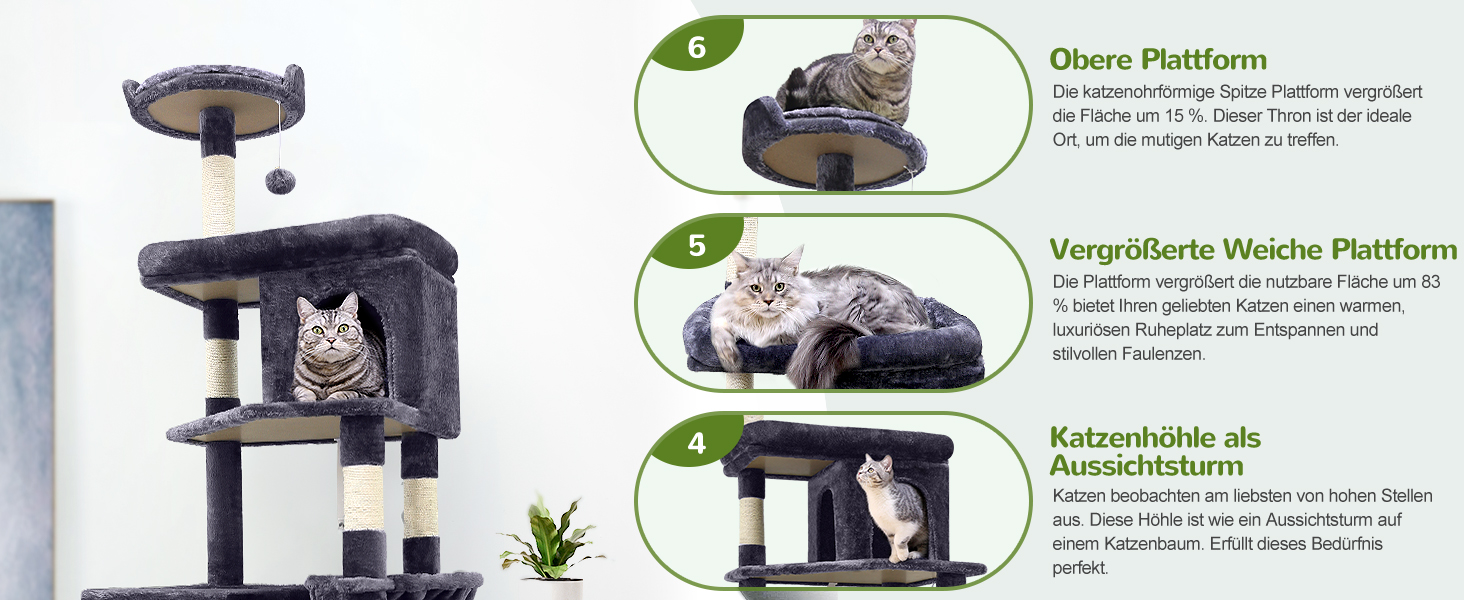 6

Obere Plattform

Die katzenohrförmige Spitze Plattform vergrößert die Fläche um 15 %. Dieser Thron ist der ideale Ort, um die mutigen Katzen zu treffen.

5

Vergrößerte Weiche Plattform

Die Plattform vergrößert die nutzbare Fläche um 83 % bietet Ihren geliebten Katzen einen warmen, luxuriösen Ruheplatz zum Entspannen und stilvollen Faulenzen.

4

Katzenhöhle als Aussichtsturm

Katzen beobachten am liebsten von hohen Stellen aus. Diese Höhle ist wie ein Aussichtsturm auf einem Katzenbaum. Erfüllt dieses Bedürfnis perfekt.