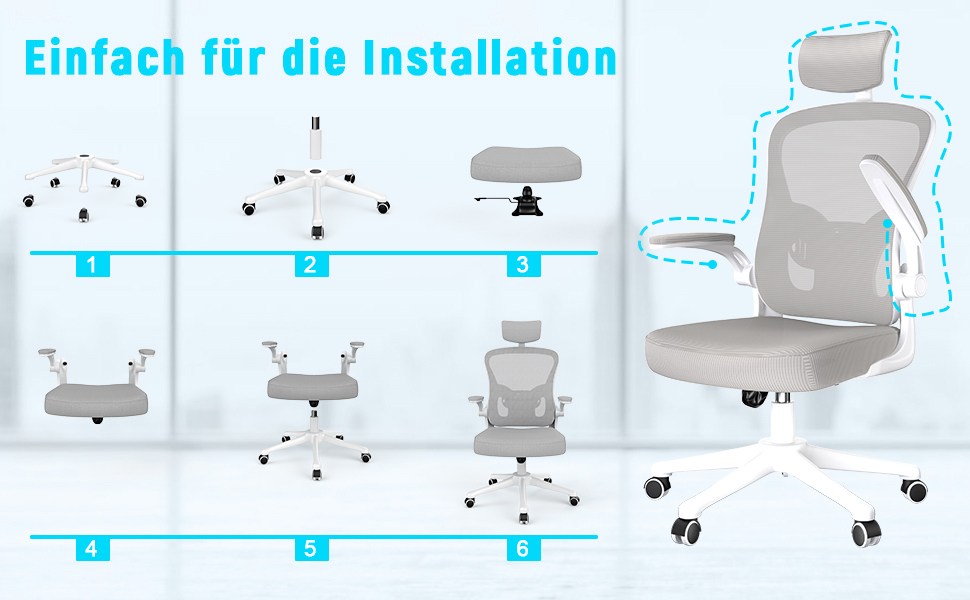 Einfach für die Installation

1

2

3

4

5

6