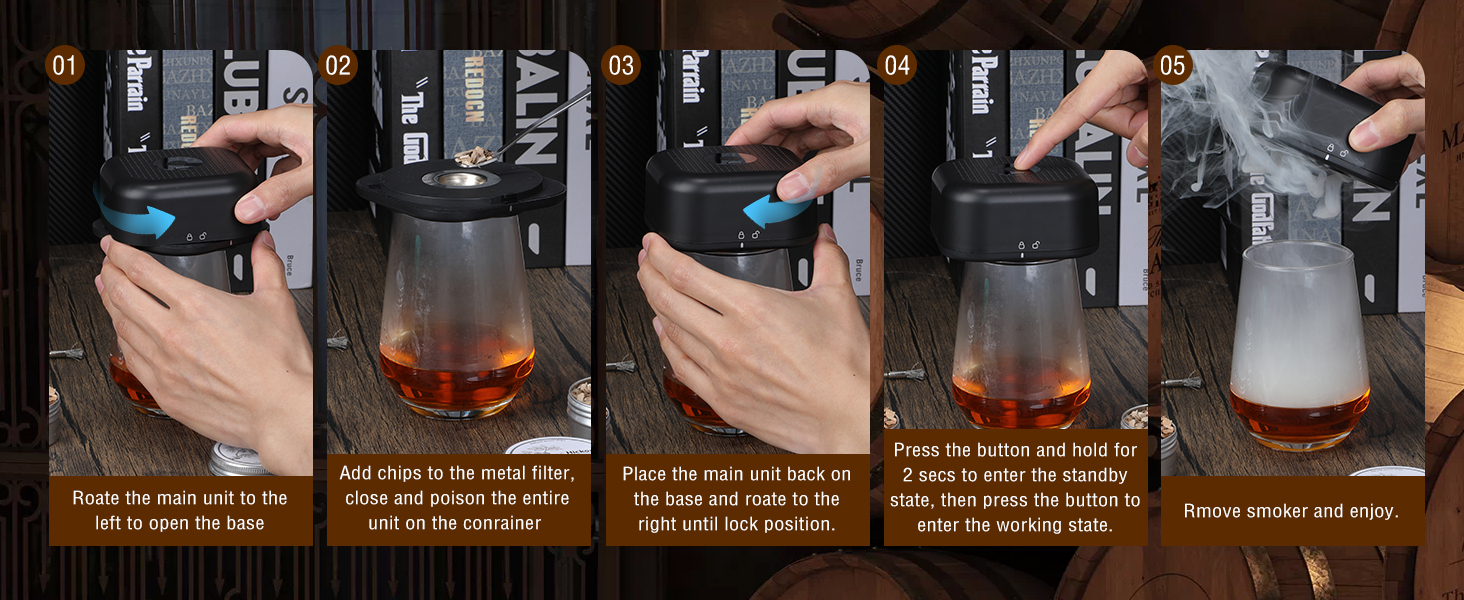 01

Roate the main unit to the left to open the base

02

Add chips to the metal filter, close and poison the entire unit on the conrainer

03

Place the main unit back on the base and roate to the right until lock position.

04

Press the button and hold for 2 secs to enter the standby state, then press the button to enter the working state.

05

Rmove smoker and enjoy.