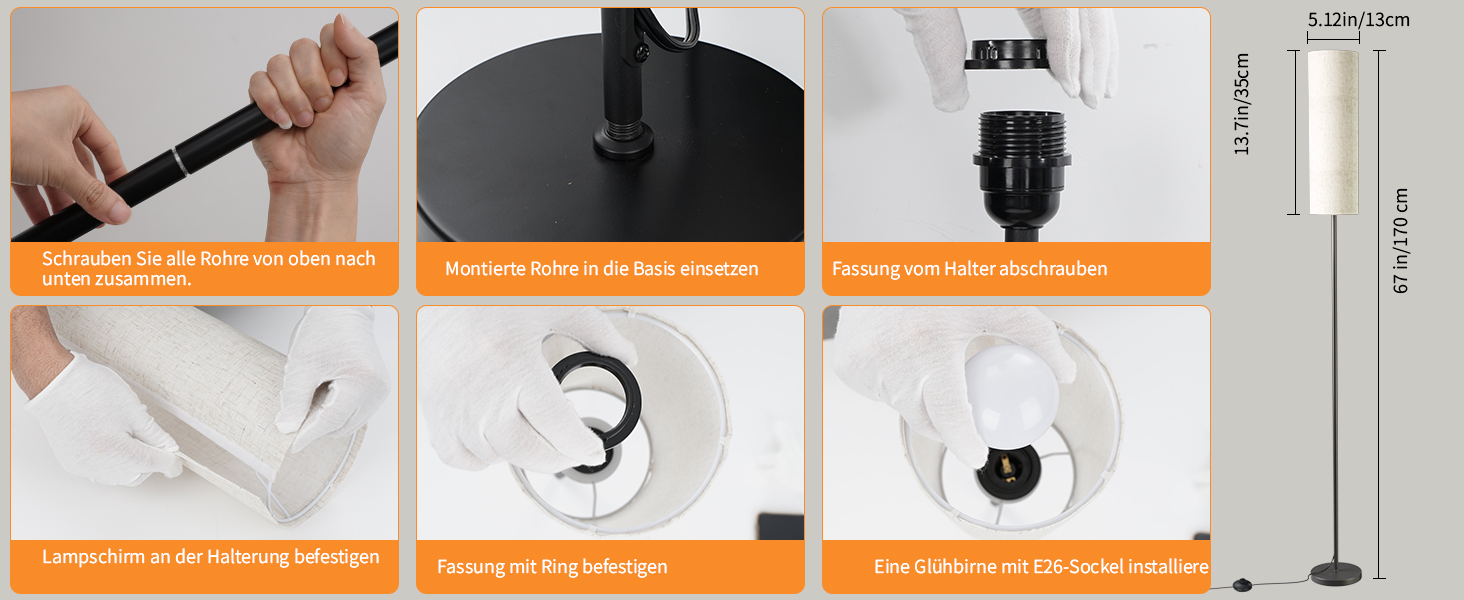 Schrauben Sie alle Rohre von oben nach unten zusammen.

Montierte Rohre in die Basis einsetzen

Fassung vom Halter abschrauben

Lampschirm an der Halterung befestigen

Fassung mit Ring befestigen

Eine Glühbirne mit E26-Sockel installiere

5.12in/13cm

13.7in/35cm

67 in/170 cm