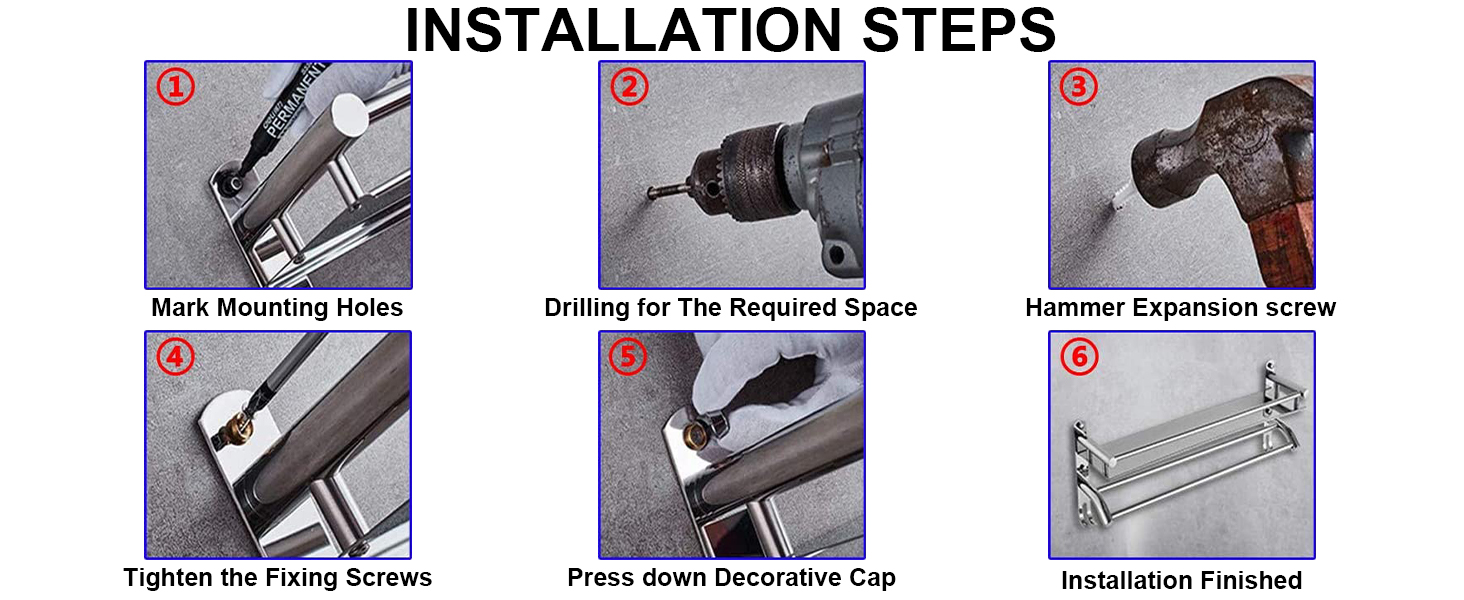 INSTALLATION STEPS

①
PERMANENT
Mark Mounting Holes

②
Drilling for The Required Space

③
Hammer Expansion screw

④
Tighten the Fixing Screws

⑤
Press down Decorative Cap

⑥
Installation Finished